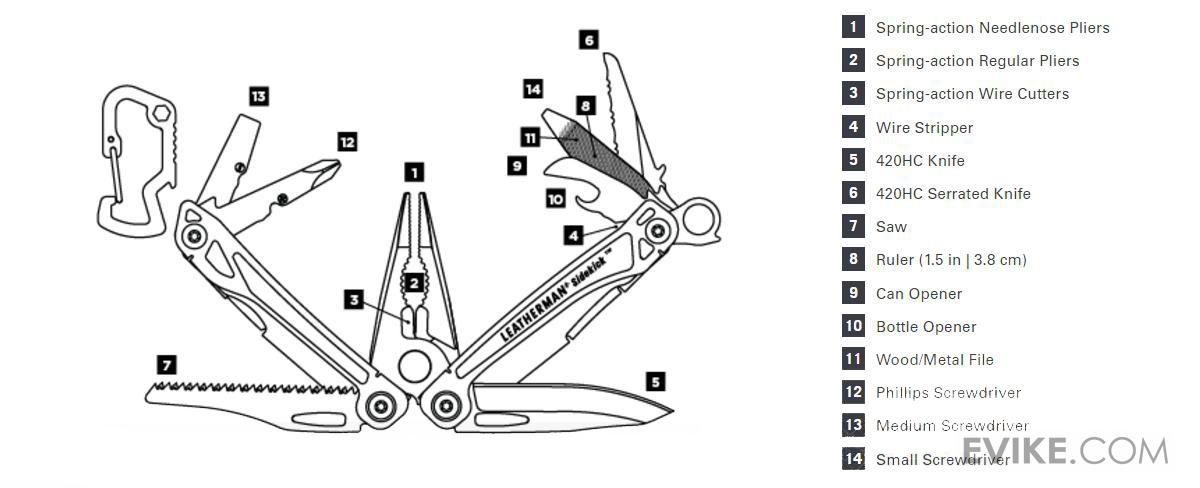 13
12
1
2
3
7
6
14
8
11
9
10
4
5
LEATHERMAN® Sidekick™

1 Spring-action Needlenose Pliers
2 Spring-action Regular Pliers
3 Spring-action Wire Cutters
4 Wire Stripper
5 420HC Knife
6 420HC Serrated Knife
7 Saw
8 Ruler (1.5 in | 3.8 cm)
9 Can Opener
10 Bottle Opener
11 Wood/Metal File
12 Phillips Screwdriver
13 Medium Screwdriver
14 Small Screwdriver

EVIKE.COM