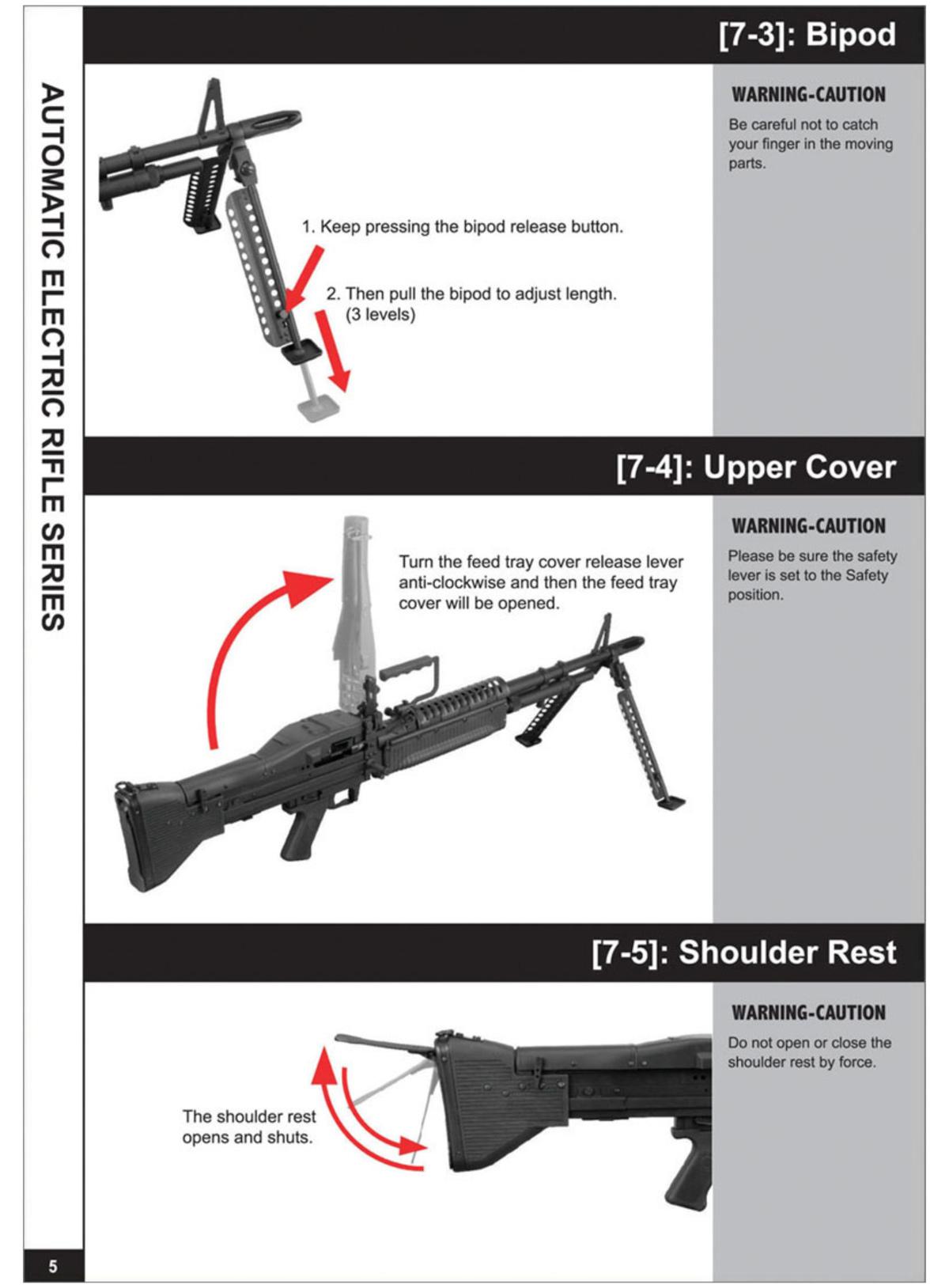 AUTOMATIC ELECTRIC RIFLE SERIES

[7-3]: Bipod

1. Keep pressing the bipod release button.

2. Then pull the bipod to adjust length. (3 levels)

WARNING-CAUTION

Be careful not to catch your finger in the moving parts.

[7-4]: Upper Cover

Turn the feed tray cover release lever anti-clockwise and then the feed tray cover will be opened.

WARNING-CAUTION

Please be sure the safety lever is set to the Safety position.

[7-5]: Shoulder Rest

The shoulder rest opens and shuts.

WARNING-CAUTION

Do not open or close the shoulder rest by force.

5