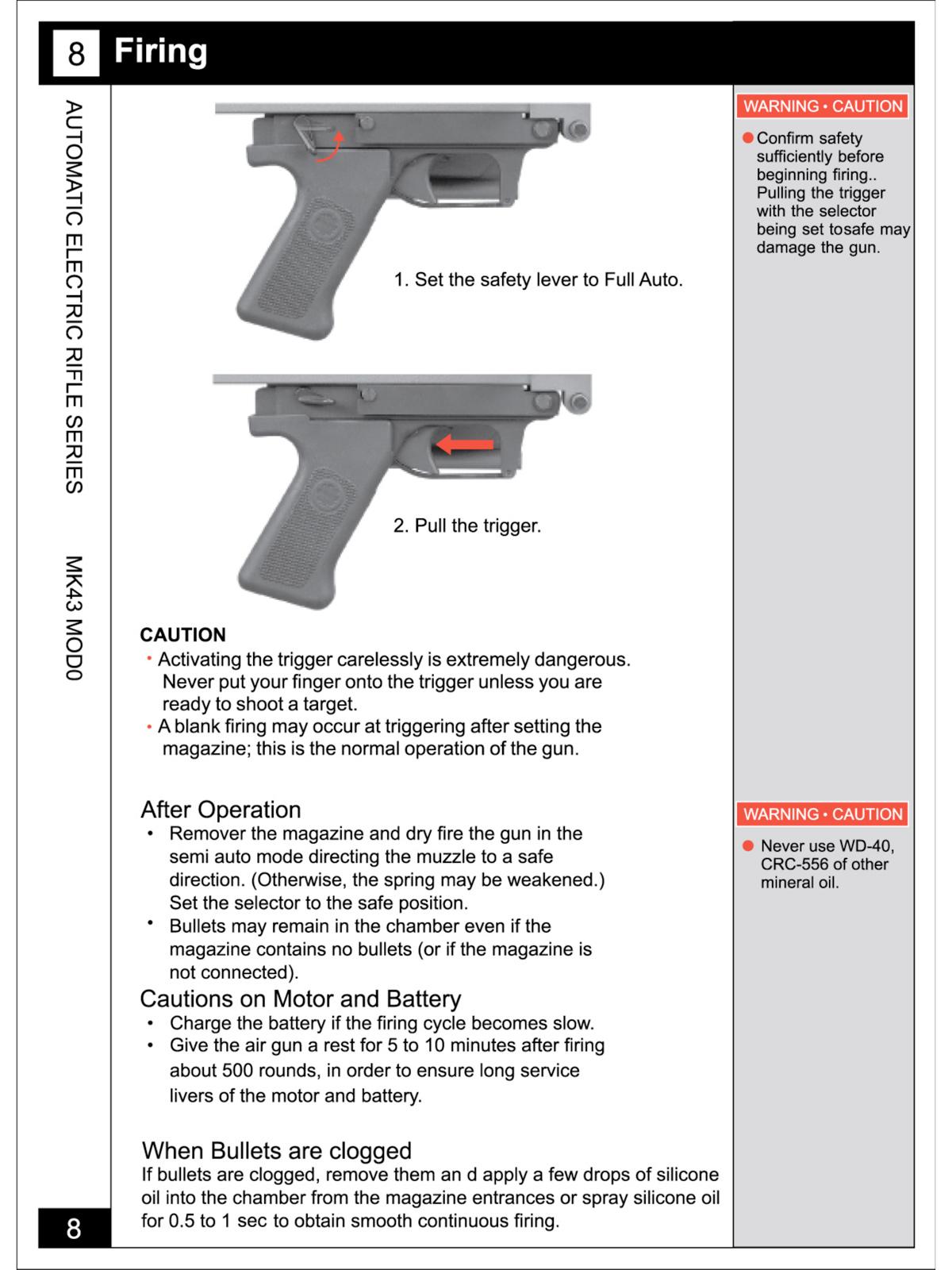 8 Firing

AUTOMATIC ELECTRIC RIFLE SERIES MK43 MOD0

1. Set the safety lever to Full Auto.

2. Pull the trigger.

CAUTION
• Activating the trigger carelessly is extremely dangerous. Never put your finger onto the trigger unless you are ready to shoot a target.
• A blank firing may occur at triggering after setting the magazine; this is the normal operation of the gun.

After Operation
• Remover the magazine and dry fire the gun in the semi auto mode directing the muzzle to a safe direction. (Otherwise, the spring may be weakened.) Set the selector to the safe position.
• Bullets may remain in the chamber even if the magazine contains no bullets (or if the magazine is not connected).

Cautions on Motor and Battery
• Charge the battery if the firing cycle becomes slow.
• Give the air gun a rest for 5 to 10 minutes after firing about 500 rounds, in order to ensure long service livers of the motor and battery.

When Bullets are clogged
If bullets are clogged, remove them an d apply a few drops of silicone oil into the chamber from the magazine entrances or spray silicone oil for 0.5 to 1 sec to obtain smooth continuous firing.

WARNING • CAUTION
● Confirm safety sufficiently before beginning firing.. Pulling the trigger with the selector being set tosafe may damage the gun.

WARNING • CAUTION
● Never use WD-40, CRC-556 of other mineral oil.

8