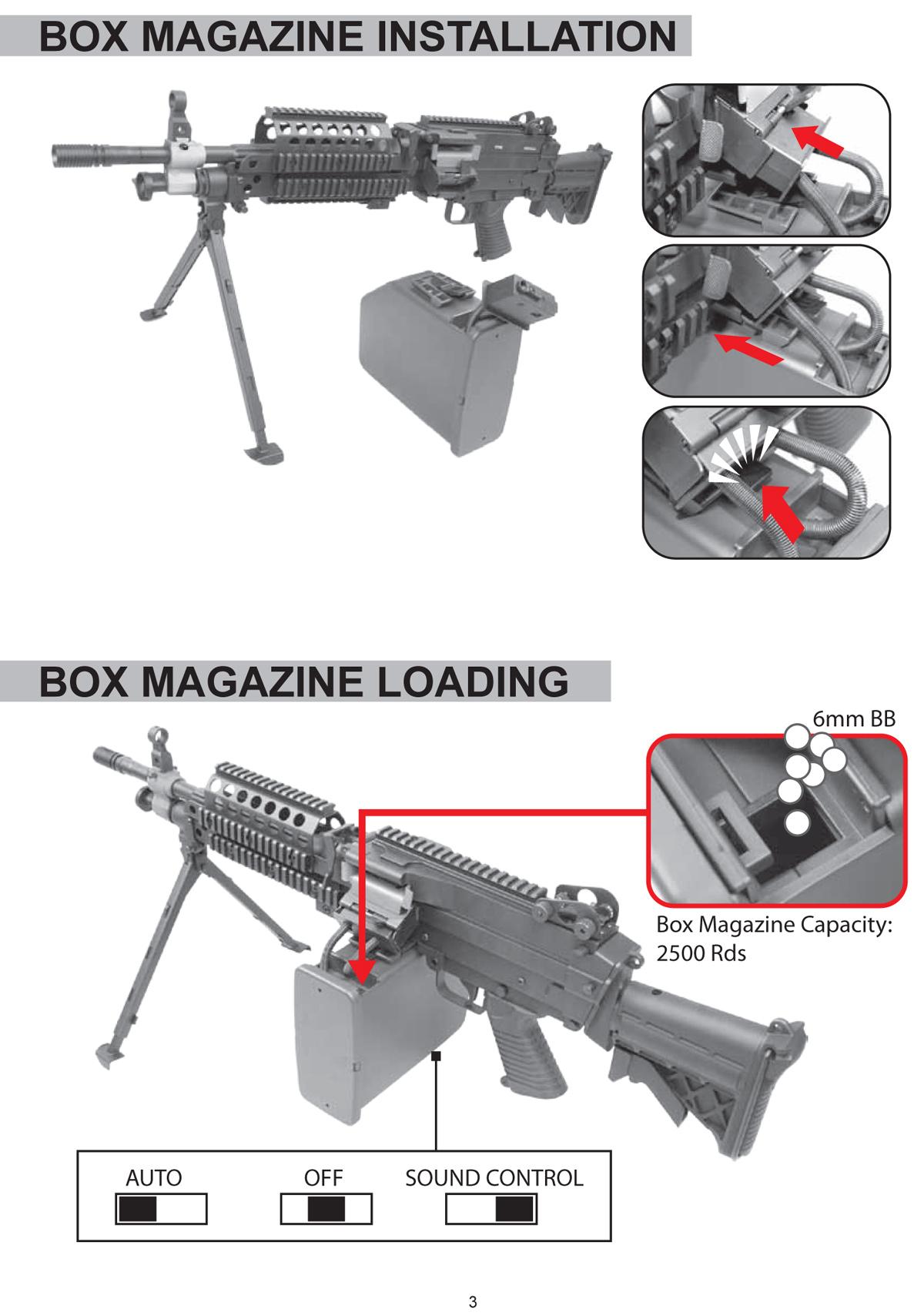 BOX MAGAZINE INSTALLATION

BOX MAGAZINE LOADING

6mm BB

Box Magazine Capacity: 2500 Rds

AUTO

OFF

SOUND CONTROL

3