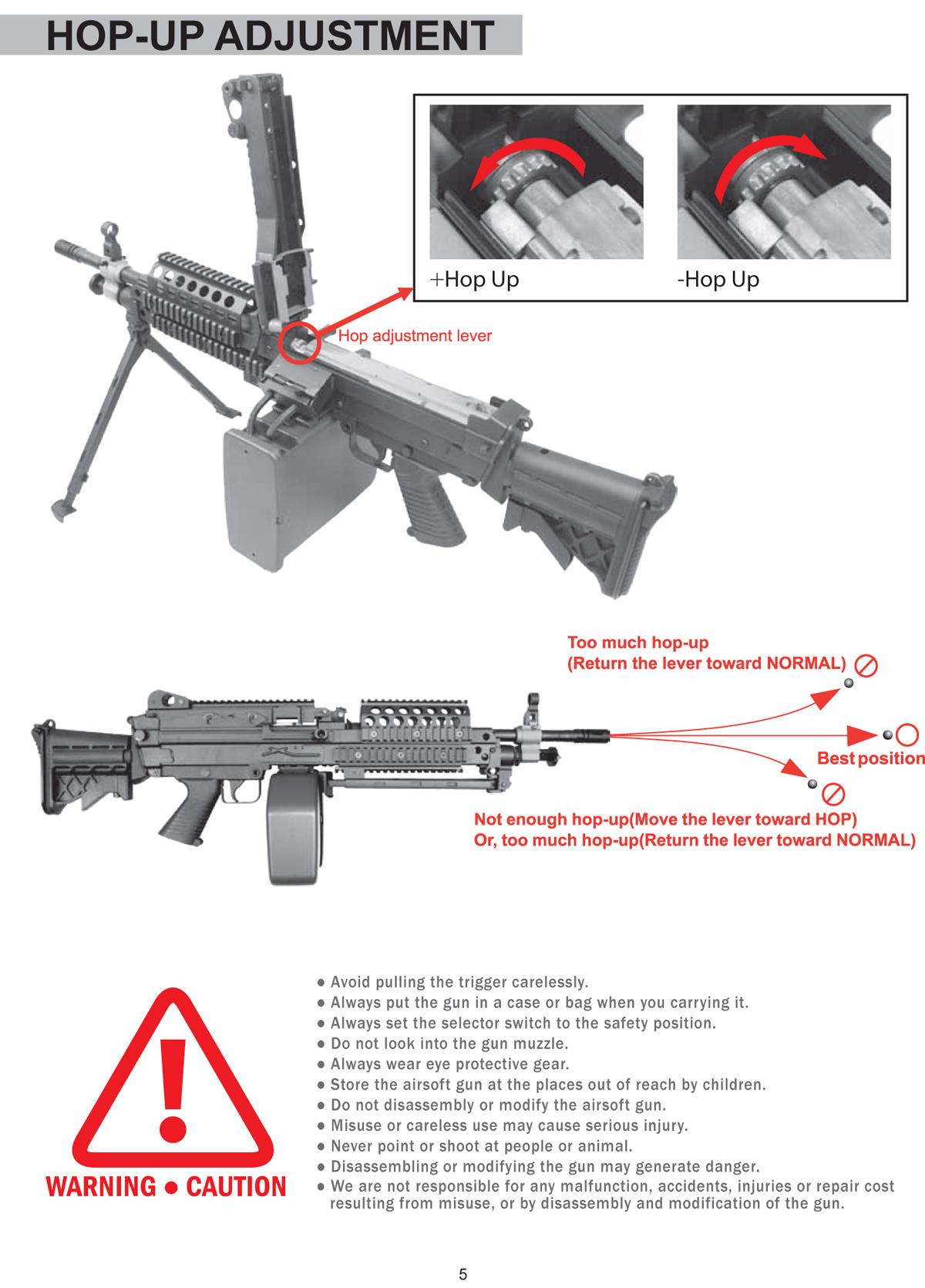 HOP-UP ADJUSTMENT

+Hop Up

-Hop Up

Hop adjustment lever

Too much hop-up
(Return the lever toward NORMAL)

Best position

Not enough hop-up(Move the lever toward HOP)
Or, too much hop-up(Return the lever toward NORMAL)

WARNING ● CAUTION

● Avoid pulling the trigger carelessly.
● Always put the gun in a case or bag when you carrying it.
● Always set the selector switch to the safety position.
● Do not look into the gun muzzle.
● Always wear eye protective gear.
● Store the airsoft gun at the places out of reach by children.
● Do not disassembly or modify the airsoft gun.
● Misuse or careless use may cause serious injury.
● Never point or shoot at people or animal.
● Disassembling or modifying the gun may generate danger.
● We are not responsible for any malfunction, accidents, injuries or repair cost resulting from misuse, or by disassembly and modification of the gun.

5