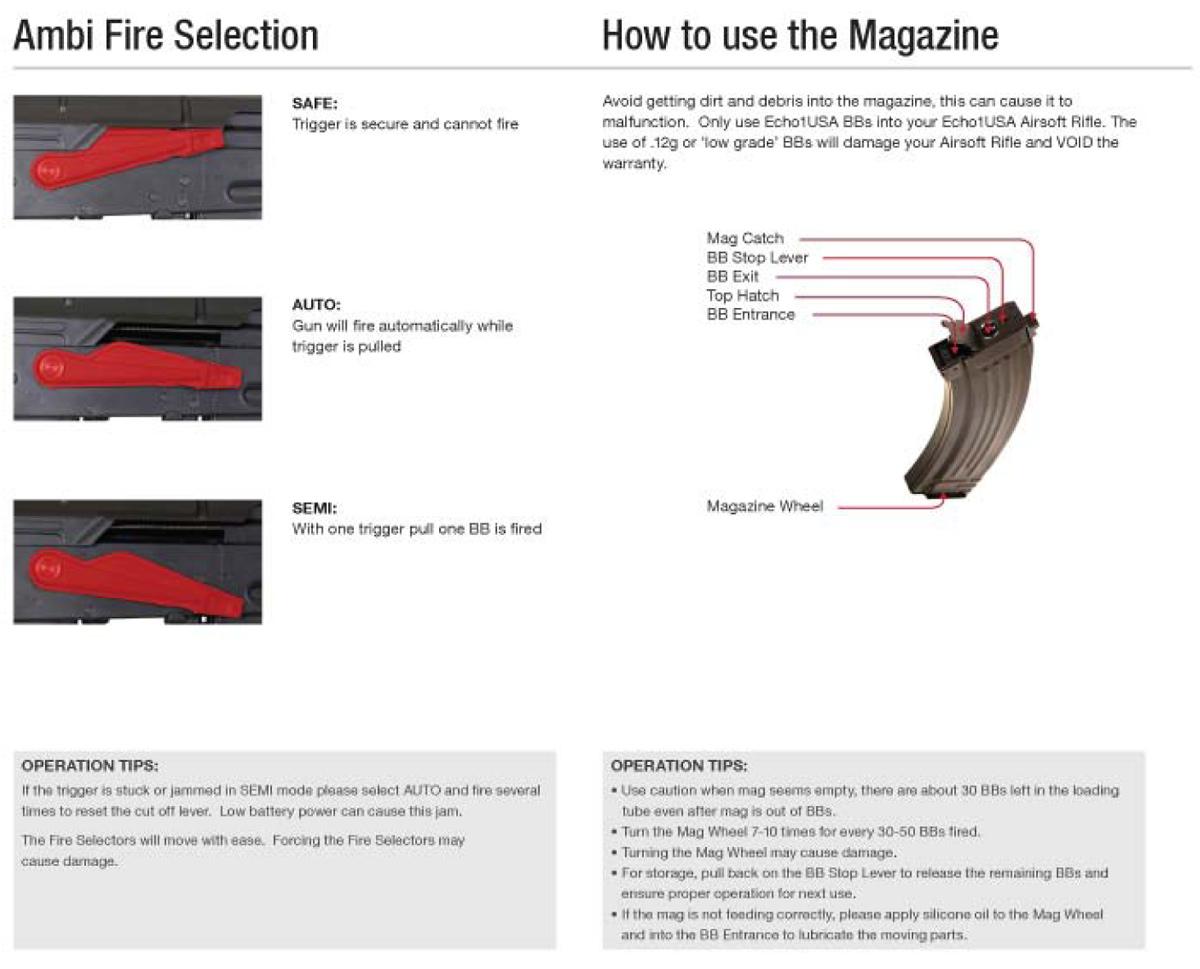 Ambi Fire Selection

SAFE:
Trigger is secure and cannot fire

AUTO:
Gun will fire automatically while trigger is pulled

SEMI:
With one trigger pull one BB is fired

OPERATION TIPS:
If the trigger is stuck or jammed in SEMI mode please select AUTO and fire several times to reset the cut off lever. Low battery power can cause this jam.

The Fire Selectors will move with ease. Forcing the Fire Selectors may cause damage.

How to use the Magazine

Avoid getting dirt and debris into the magazine, this can cause it to malfunction. Only use Echo1USA BBs into your Echo1USA Airsoft Rifle. The use of .12g or 'low grade' BBs will damage your Airsoft Rifle and VOID the warranty.

Mag Catch
BB Stop Lever
BB Exit
Top Hatch
BB Entrance
Magazine Wheel

OPERATION TIPS:
• Use caution when mag seems empty, there are about 30 BBs left in the loading tube even after mag is out of BBs.
• Turn the Mag Wheel 7-10 times for every 30-50 BBs fired.
• Turning the Mag Wheel may cause damage.
• For storage, pull back on the BB Stop Lever to release the remaining BBs and ensure proper operation for next use.
• If the mag is not feeding correctly, please apply silicone oil to the Mag Wheel and into the BB Entrance to lubricate the moving parts.