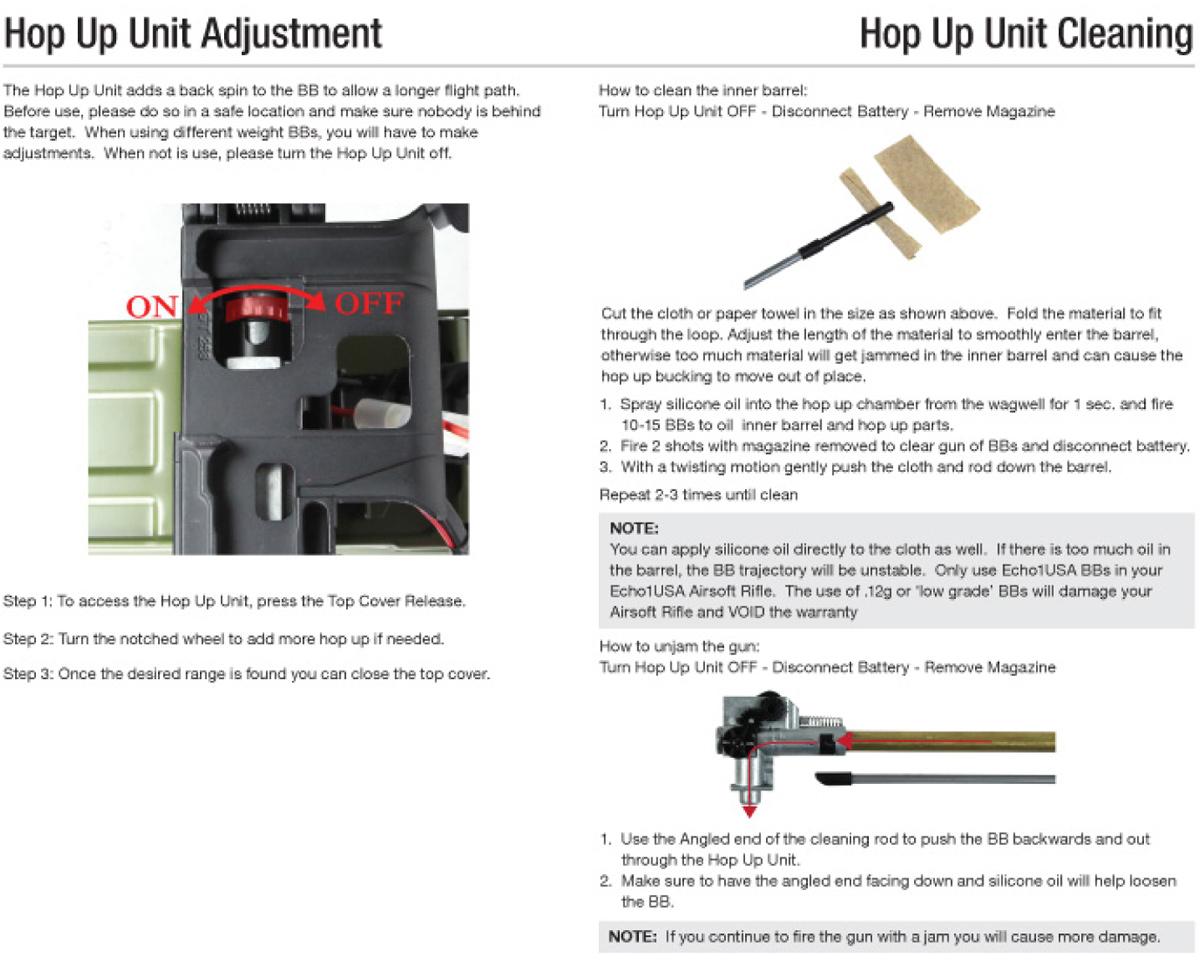 Hop Up Unit Adjustment

The Hop Up Unit adds a back spin to the BB to allow a longer flight path. Before use, please do so in a safe location and make sure nobody is behind the target. When using different weight BBs, you will have to make adjustments. When not is use, please turn the Hop Up Unit off.

ON

OFF

Step 1: To access the Hop Up Unit, press the Top Cover Release.

Step 2: Turn the notched wheel to add more hop up if needed.

Step 3: Once the desired range is found you can close the top cover.

Hop Up Unit Cleaning

How to clean the inner barrel:
Turn Hop Up Unit OFF - Disconnect Battery - Remove Magazine

Cut the cloth or paper towel in the size as shown above. Fold the material to fit through the loop. Adjust the length of the material to smoothly enter the barrel, otherwise too much material will get jammed in the inner barrel and can cause the hop up bucking to move out of place.

1. Spray silicone oil into the hop up chamber from the wagwell for 1 sec. and fire 10-15 BBs to oil inner barrel and hop up parts.
2. Fire 2 shots with magazine removed to clear gun of BBs and disconnect battery.
3. With a twisting motion gently push the cloth and rod down the barrel.

Repeat 2-3 times until clean

NOTE:
You can apply silicone oil directly to the cloth as well. If there is too much oil in the barrel, the BB trajectory will be unstable. Only use Echo1USA BBs in your Echo1USA Airsoft Rifle. The use of .12g or 'low grade' BBs will damage your Airsoft Rifle and VOID the warranty

How to unjam the gun:
Turn Hop Up Unit OFF - Disconnect Battery - Remove Magazine

1. Use the Angled end of the cleaning rod to push the BB backwards and out through the Hop Up Unit.
2. Make sure to have the angled end facing down and silicone oil will help loosen the BB.

NOTE: If you continue to fire the gun with a jam you will cause more damage.