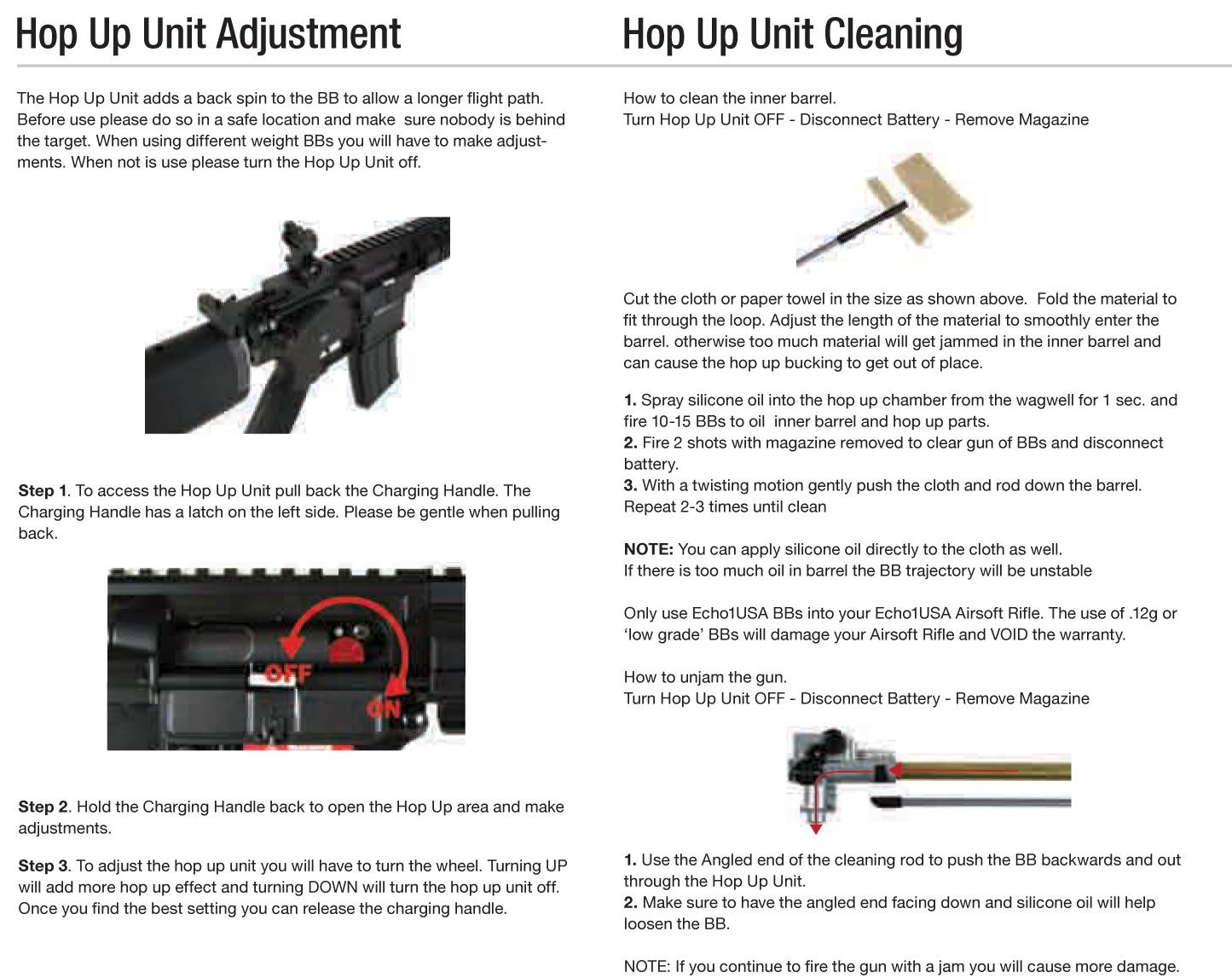 Hop Up Unit Adjustment

The Hop Up Unit adds a back spin to the BB to allow a longer flight path. Before use please do so in a safe location and make sure nobody is behind the target. When using different weight BBs you will have to make adjustments. When not is use please turn the Hop Up Unit off.

Step 1. To access the Hop Up Unit pull back the Charging Handle. The Charging Handle has a latch on the left side. Please be gentle when pulling back.

OFF
ON

Step 2. Hold the Charging Handle back to open the Hop Up area and make adjustments.

Step 3. To adjust the hop up unit you will have to turn the wheel. Turning UP will add more hop up effect and turning DOWN will turn the hop up unit off. Once you find the best setting you can release the charging handle.

Hop Up Unit Cleaning

How to clean the inner barrel.
Turn Hop Up Unit OFF - Disconnect Battery - Remove Magazine

Cut the cloth or paper towel in the size as shown above. Fold the material to fit through the loop. Adjust the length of the material to smoothly enter the barrel. otherwise too much material will get jammed in the inner barrel and can cause the hop up bucking to get out of place.

1. Spray silicone oil into the hop up chamber from the wagwell for 1 sec. and fire 10-15 BBs to oil inner barrel and hop up parts.
2. Fire 2 shots with magazine removed to clear gun of BBs and disconnect battery.
3. With a twisting motion gently push the cloth and rod down the barrel. Repeat 2-3 times until clean

NOTE: You can apply silicone oil directly to the cloth as well.
If there is too much oil in barrel the BB trajectory will be unstable

Only use Echo1USA BBs into your Echo1USA Airsoft Rifle. The use of .12g or ‘low grade’ BBs will damage your Airsoft Rifle and VOID the warranty.

How to unjam the gun.
Turn Hop Up Unit OFF - Disconnect Battery - Remove Magazine

1. Use the Angled end of the cleaning rod to push the BB backwards and out through the Hop Up Unit.
2. Make sure to have the angled end facing down and silicone oil will help loosen the BB.

NOTE: If you continue to fire the gun with a jam you will cause more damage.