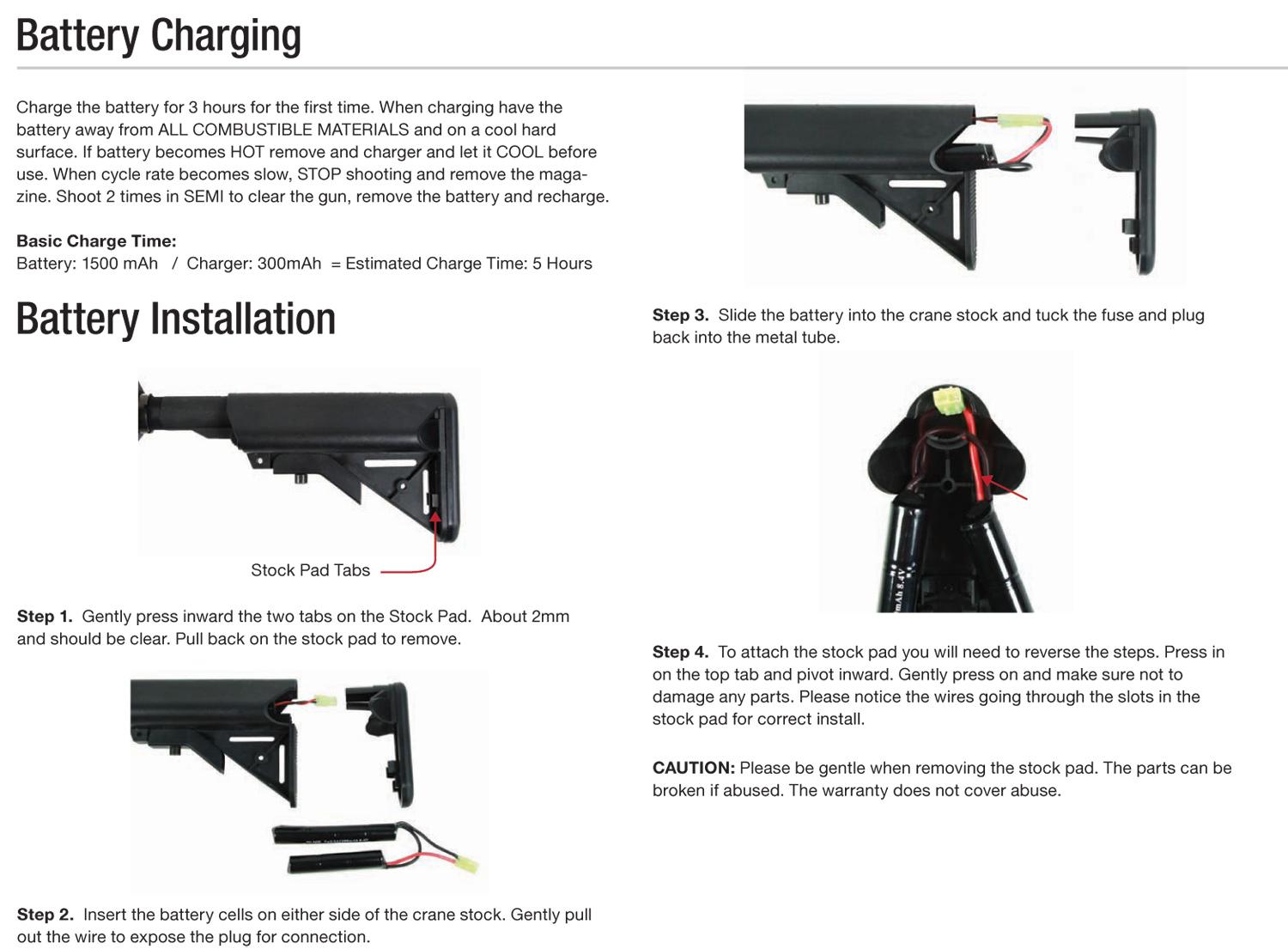 Battery Charging

Charge the battery for 3 hours for the first time. When charging have the battery away from ALL COMBUSTIBLE MATERIALS and on a cool hard surface. If battery becomes HOT remove and charger and let it COOL before use. When cycle rate becomes slow, STOP shooting and remove the magazine. Shoot 2 times in SEMI to clear the gun, remove the battery and recharge.

Basic Charge Time:
Battery: 1500 mAh / Charger: 300mAh = Estimated Charge Time: 5 Hours

Battery Installation

Stock Pad Tabs

Step 1. Gently press inward the two tabs on the Stock Pad. About 2mm and should be clear. Pull back on the stock pad to remove.

Step 2. Insert the battery cells on either side of the crane stock. Gently pull out the wire to expose the plug for connection.

Step 3. Slide the battery into the crane stock and tuck the fuse and plug back into the metal tube.

mAh 8.4V

Step 4. To attach the stock pad you will need to reverse the steps. Press in on the top tab and pivot inward. Gently press on and make sure not to damage any parts. Please notice the wires going through the slots in the stock pad for correct install.

CAUTION: Please be gentle when removing the stock pad. The parts can be broken if abused. The warranty does not cover abuse.