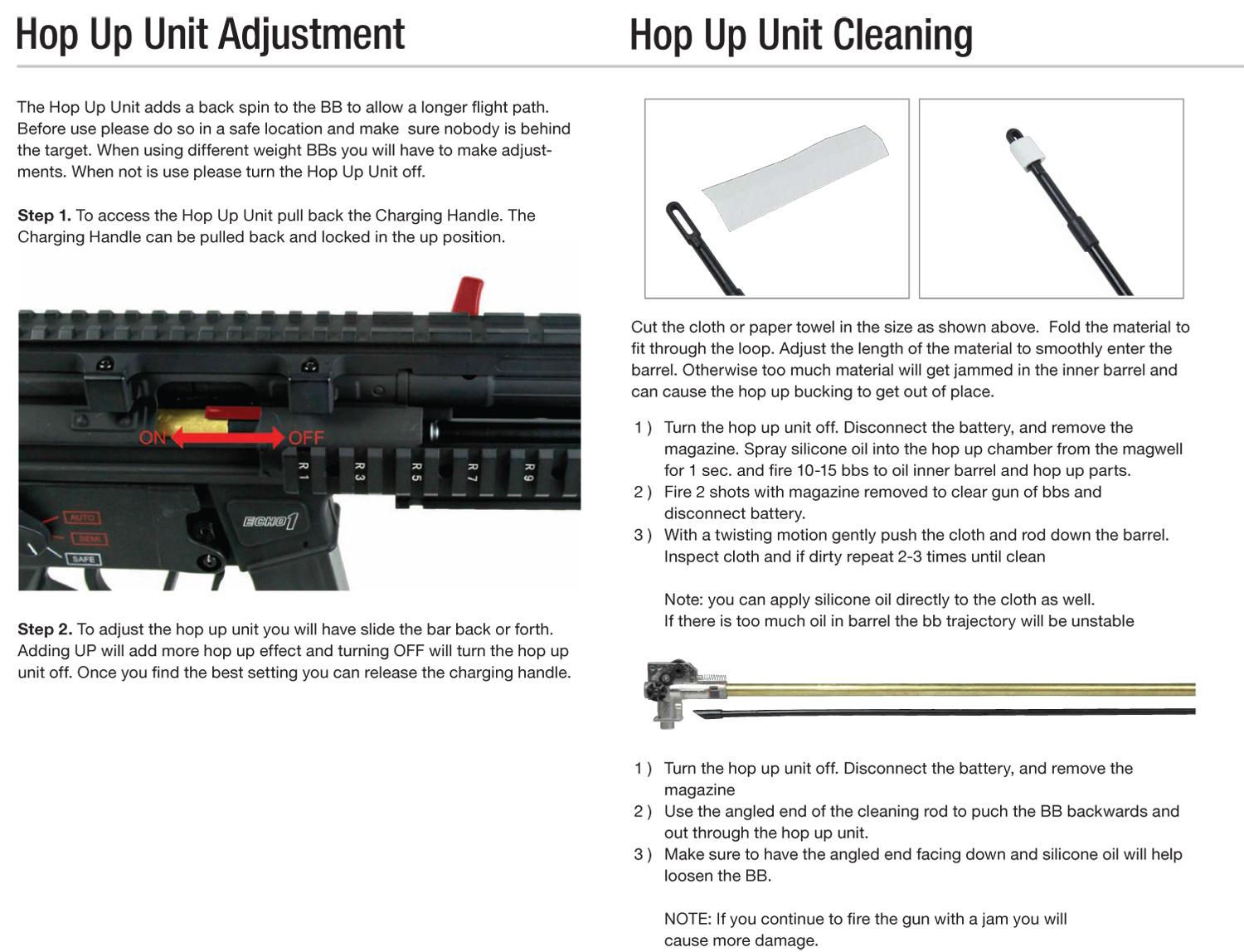 Hop Up Unit Adjustment

The Hop Up Unit adds a back spin to the BB to allow a longer flight path. Before use please do so in a safe location and make sure nobody is behind the target. When using different weight BBs you will have to make adjustments. When not is use please turn the Hop Up Unit off.

Step 1. To access the Hop Up Unit pull back the Charging Handle. The Charging Handle can be pulled back and locked in the up position.

ON OFF

R1 R3 R5 R7 R9

AUTO
SEMI
SAFE

ECHO1

Step 2. To adjust the hop up unit you will have slide the bar back or forth. Adding UP will add more hop up effect and turning OFF will turn the hop up unit off. Once you find the best setting you can release the charging handle.

Hop Up Unit Cleaning

Cut the cloth or paper towel in the size as shown above. Fold the material to fit through the loop. Adjust the length of the material to smoothly enter the barrel. Otherwise too much material will get jammed in the inner barrel and can cause the hop up bucking to get out of place.

1 ) Turn the hop up unit off. Disconnect the battery, and remove the magazine. Spray silicone oil into the hop up chamber from the magwell for 1 sec. and fire 10-15 bbs to oil inner barrel and hop up parts.
2 ) Fire 2 shots with magazine removed to clear gun of bbs and disconnect battery.
3 ) With a twisting motion gently push the cloth and rod down the barrel. Inspect cloth and if dirty repeat 2-3 times until clean

Note: you can apply silicone oil directly to the cloth as well.
If there is too much oil in barrel the bb trajectory will be unstable

1 ) Turn the hop up unit off. Disconnect the battery, and remove the magazine
2 ) Use the angled end of the cleaning rod to puch the BB backwards and out through the hop up unit.
3 ) Make sure to have the angled end facing down and silicone oil will help loosen the BB.

NOTE: If you continue to fire the gun with a jam you will cause more damage.