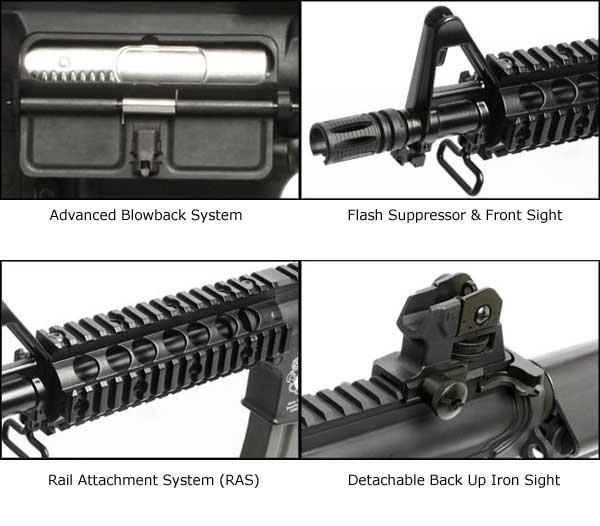 Advanced Blowback System

Flash Suppressor & Front Sight

Rail Attachment System (RAS)

Detachable Back Up Iron Sight