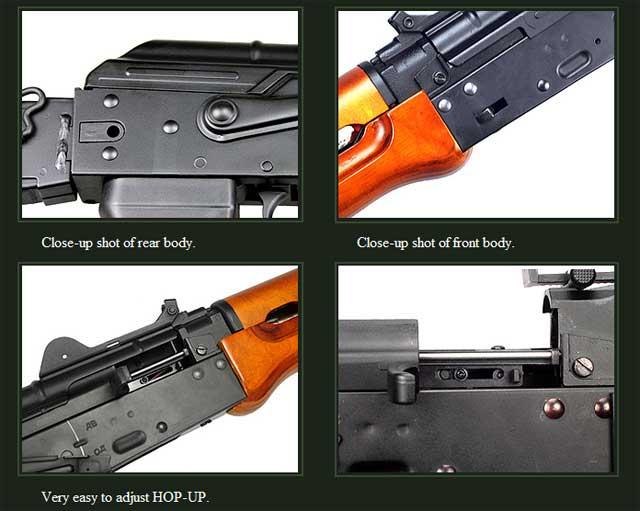 Close-up shot of rear body.

Close-up shot of front body.

АВ

ОД

Very easy to adjust HOP-UP.