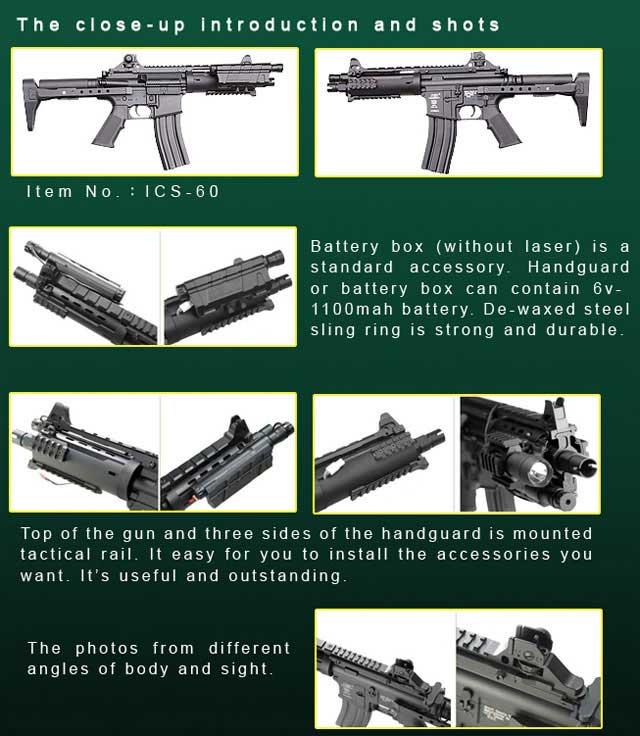 The close-up introduction and shots

Item No. : ICS-60

Battery box (without laser) is a standard accessory. Handguard or battery box can contain 6v-1100mah battery. De-waxed steel sling ring is strong and durable.

Top of the gun and three sides of the handguard is mounted tactical rail. It easy for you to install the accessories you want. It's useful and outstanding.

The photos from different angles of body and sight.