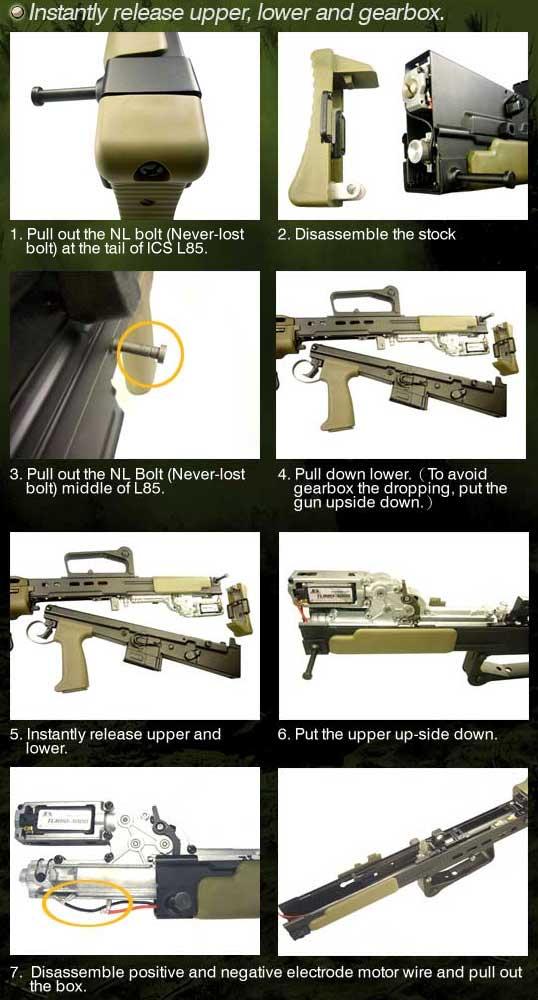 Instantly release upper, lower and gearbox.

1. Pull out the NL bolt (Never-lost bolt) at the tail of ICS L85.

2. Disassemble the stock

3. Pull out the NL Bolt (Never-lost bolt) middle of L85.

4. Pull down lower. (To avoid gearbox the dropping, put the gun upside down.)

5. Instantly release upper and lower.

6. Put the upper up-side down.

7. Disassemble positive and negative electrode motor wire and pull out the box.