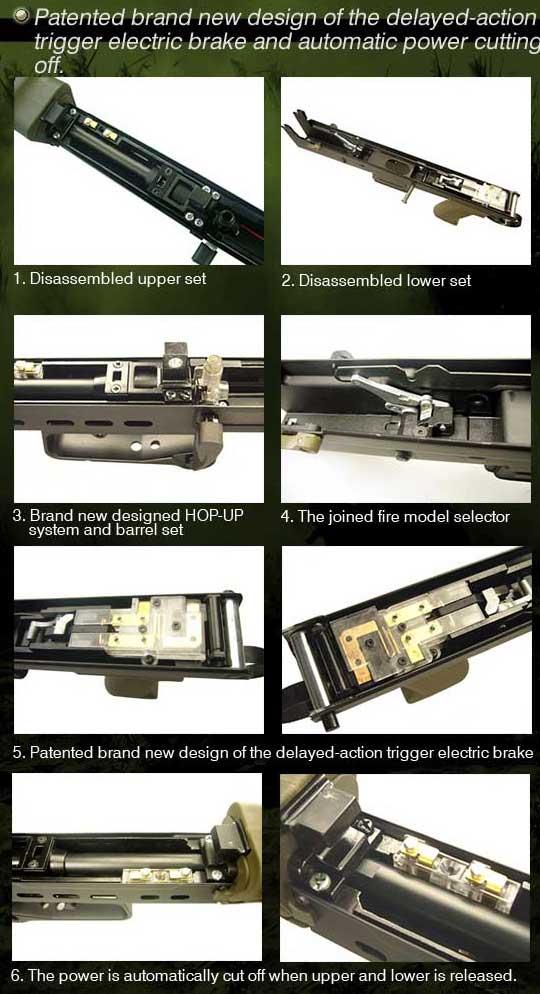 Patented brand new design of the delayed-action trigger electric brake and automatic power cutting off.

1. Disassembled upper set

2. Disassembled lower set

3. Brand new designed HOP-UP system and barrel set

4. The joined fire model selector

5. Patented brand new design of the delayed-action trigger electric brake

6. The power is automatically cut off when upper and lower is released.