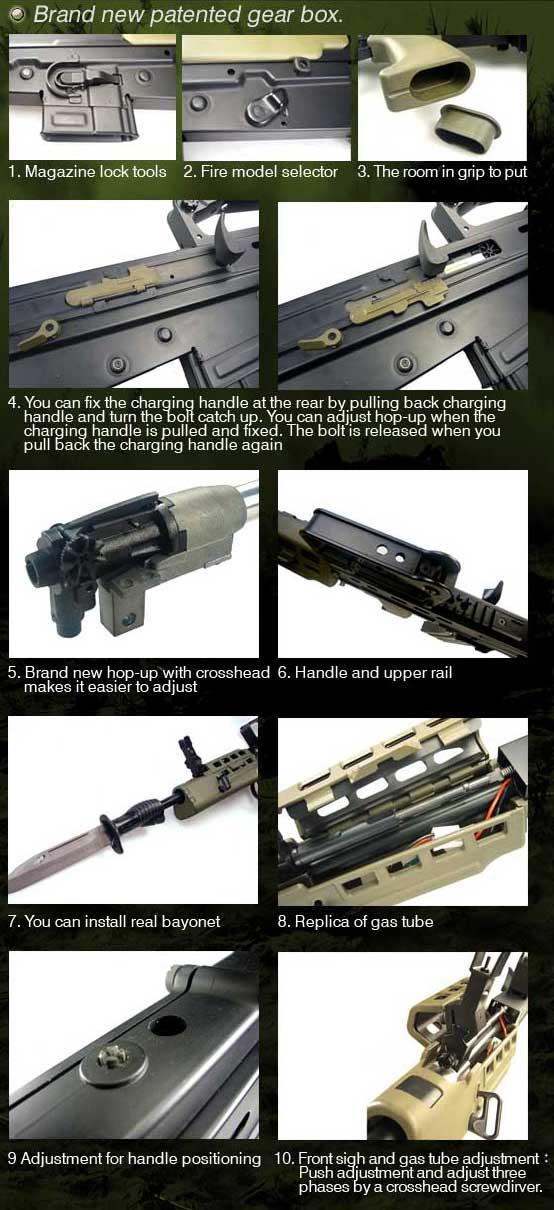 Brand new patented gear box.

1. Magazine lock tools

2. Fire model selector

3. The room in grip to put

4. You can fix the charging handle at the rear by pulling back charging handle and turn the bolt catch up. You can adjust hop-up when the charging handle is pulled and fixed. The bolt is released when you pull back the charging handle again

5. Brand new hop-up with crosshead makes it easier to adjust

6. Handle and upper rail

7. You can install real bayonet

8. Replica of gas tube

9 Adjustment for handle positioning

10. Front sigh and gas tube adjustment : Push adjustment and adjust three phases by a crosshead screwdirver.