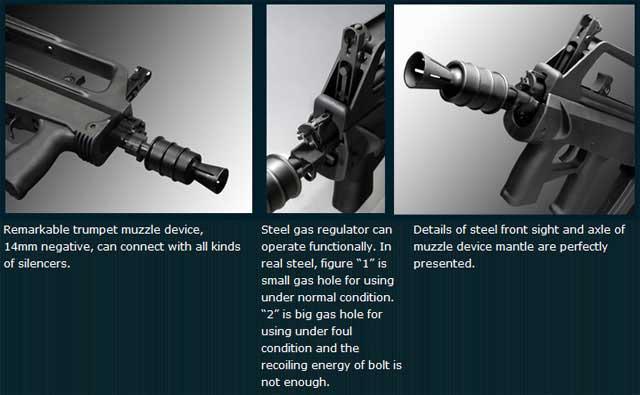 Remarkable trumpet muzzle device, 14mm negative, can connect with all kinds of silencers.

Steel gas regulator can operate functionally. In real steel, figure “1” is small gas hole for using under normal condition. “2” is big gas hole for using under foul condition and the recoiling energy of bolt is not enough.

Details of steel front sight and axle of muzzle device mantle are perfectly presented.