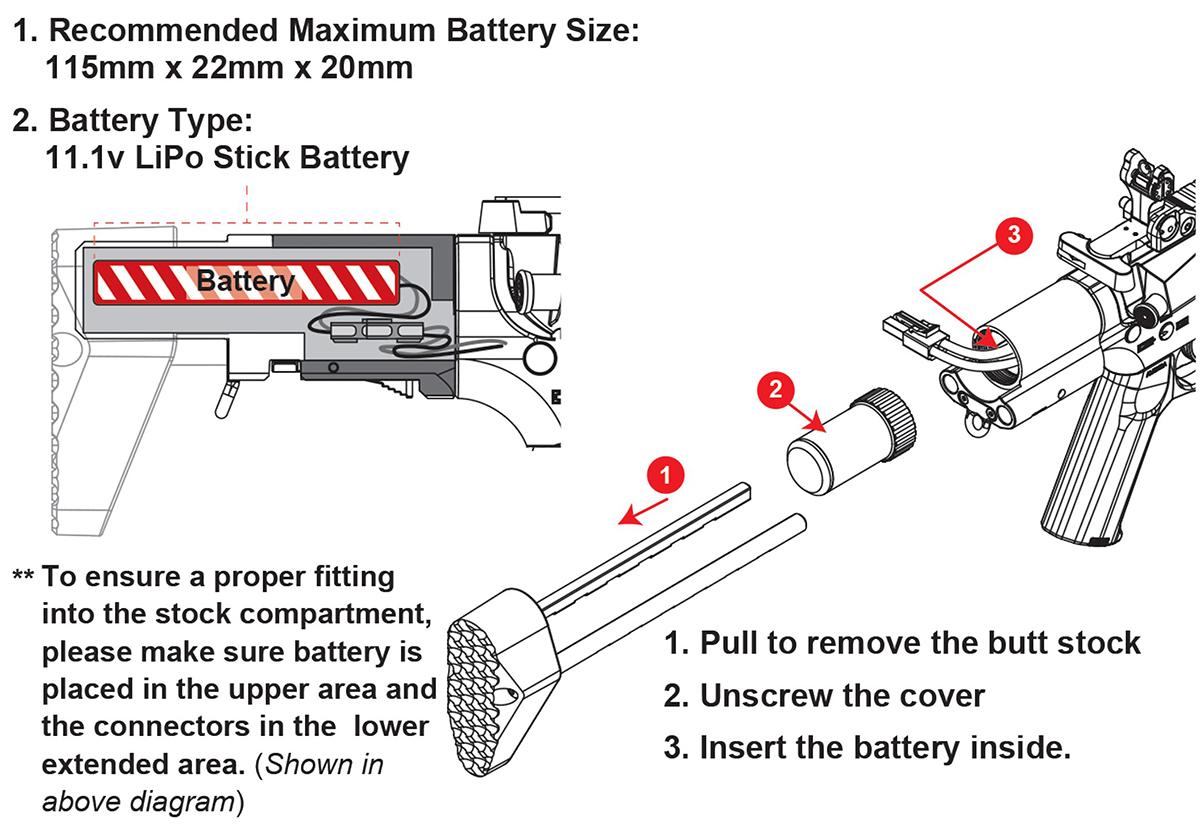 1. Recommended Maximum Battery Size:
115mm x 22mm x 20mm

2. Battery Type:
11.1v LiPo Stick Battery

Battery

3

2

1

** To ensure a proper fitting into the stock compartment, please make sure battery is placed in the upper area and the connectors in the lower extended area. (Shown in above diagram)

1. Pull to remove the butt stock

2. Unscrew the cover

3. Insert the battery inside.