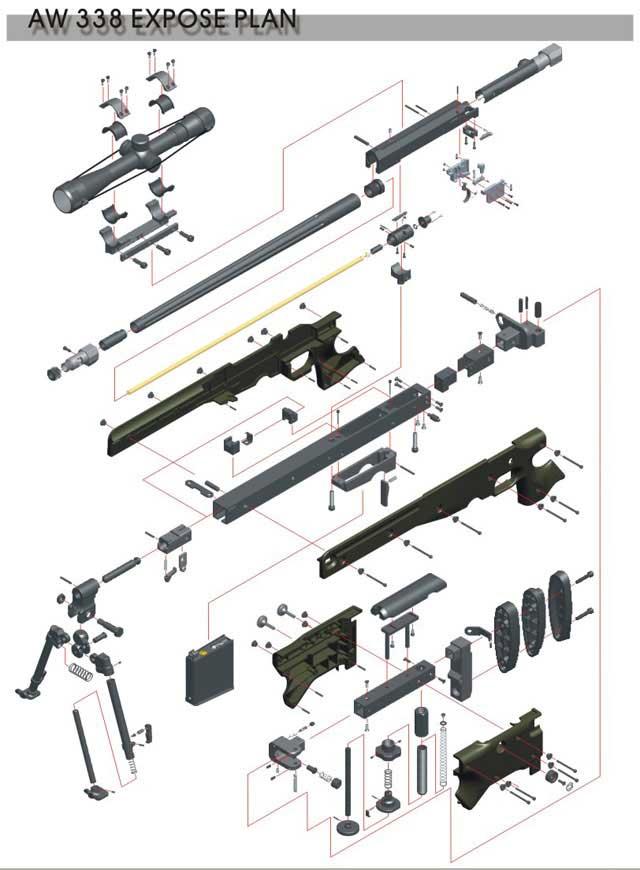 AW 338 EXPOSE PLAN