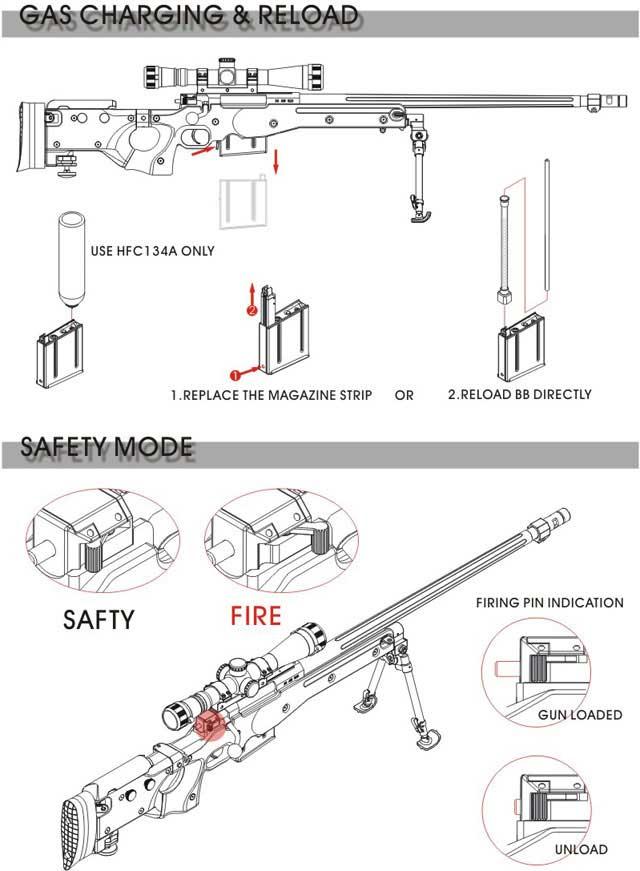 GAS CHARGING & RELOAD

USE HFC134A ONLY

2

1

1.REPLACE THE MAGAZINE STRIP OR 2.RELOAD BB DIRECTLY

SAFETY MODE

SAFTY

FIRE

FIRING PIN INDICATION

GUN LOADED

UNLOAD