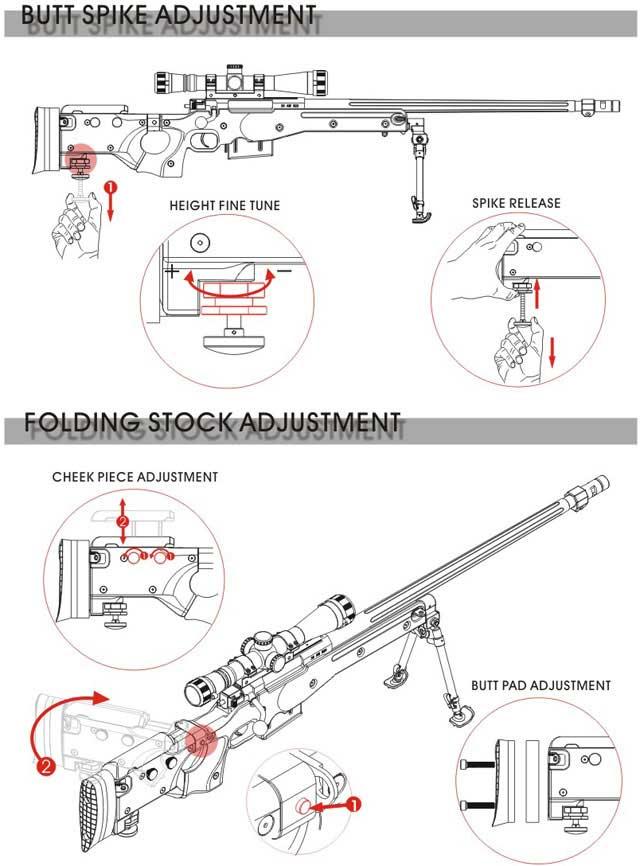 BUTT SPIKE ADJUSTMENT

1

HEIGHT FINE TUNE

+ −

SPIKE RELEASE

FOLDING STOCK ADJUSTMENT

CHEEK PIECE ADJUSTMENT

2

1 1

BUTT PAD ADJUSTMENT

2

1