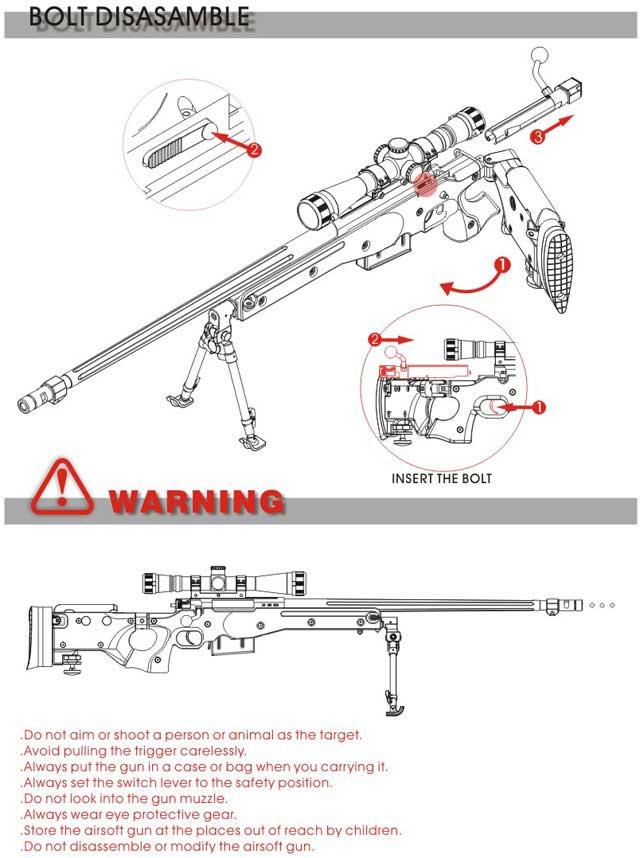 BOLT DISASAMBLE

2

3

1

2

1

INSERT THE BOLT

WARNING

.Do not aim or shoot a person or animal as the target.
.Avoid pulling the trigger carelessly.
.Always put the gun in a case or bag when you carrying it.
.Always set the switch lever to the safety position.
.Do not look into the gun muzzle.
.Always wear eye protective gear.
.Store the airsoft gun at the places out of reach by children.
.Do not disassemble or modify the airsoft gun.