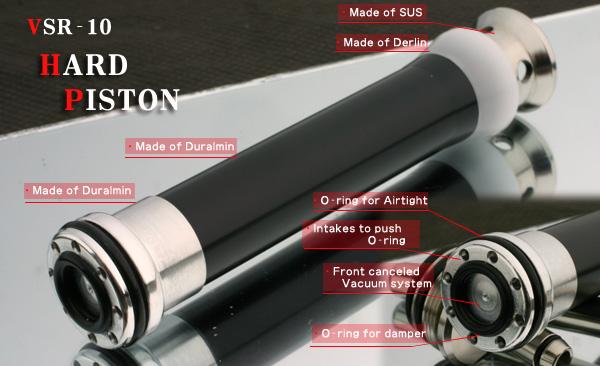 VSR-10
HARD
PISTON

Made of SUS

Made of Derlin

Made of Duralmin

Made of Duralmin

O-ring for Airtight

Intakes to push O-ring

Front canceled Vacuum system

O-ring for damper