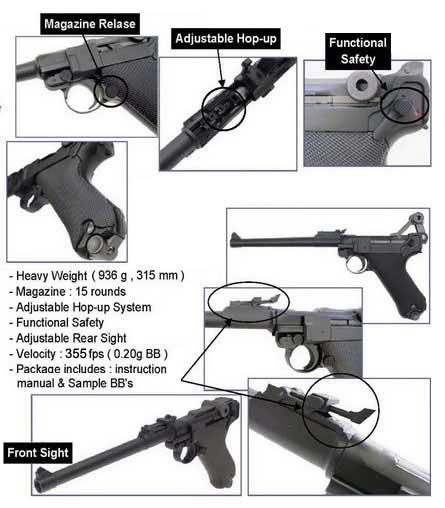 Magazine Relase

Adjustable Hop-up

Functional Safety

- Heavy Weight ( 936 g , 315 mm )
- Magazine : 15 rounds
- Adjustable Hop-up System
- Functional Safety
- Adjustable Rear Sight
- Velocity : 355 fps ( 0.20g BB )
- Package includes : instruction manual & Sample BB's

Front Sight