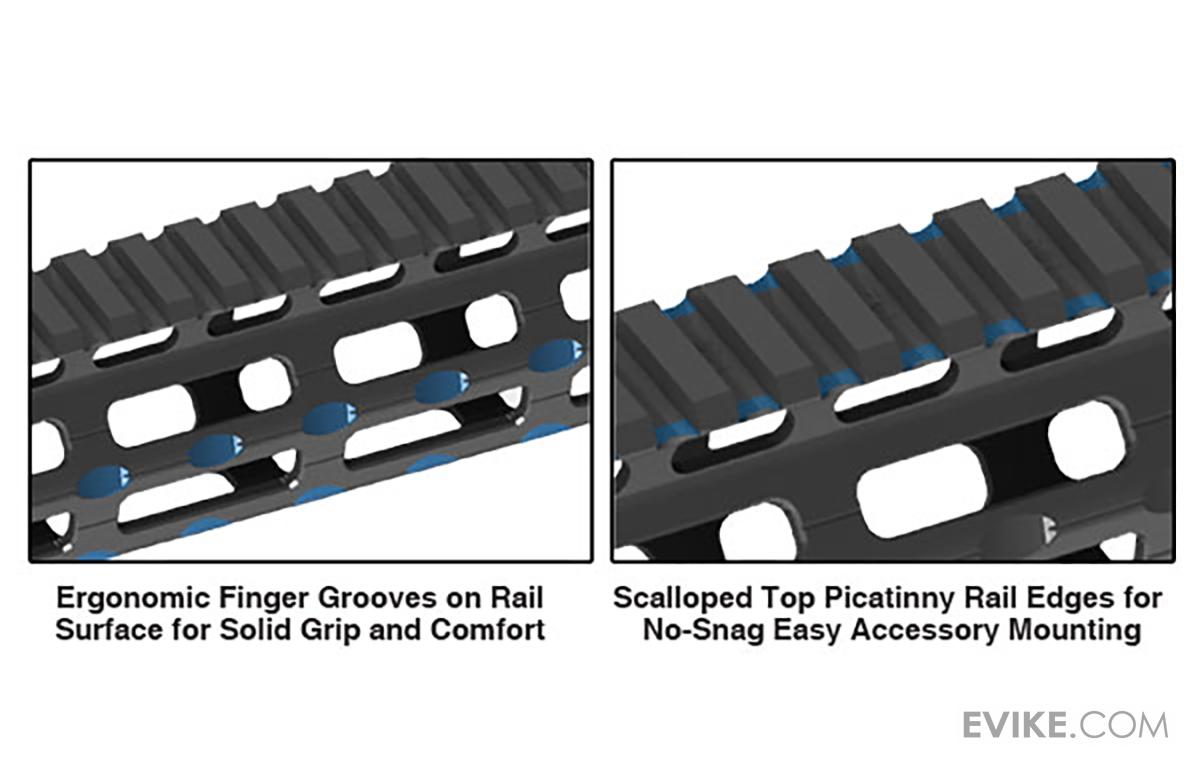 Ergonomic Finger Grooves on Rail Surface for Solid Grip and Comfort

Scalloped Top Picatinny Rail Edges for No-Snag Easy Accessory Mounting

EVIKE.COM