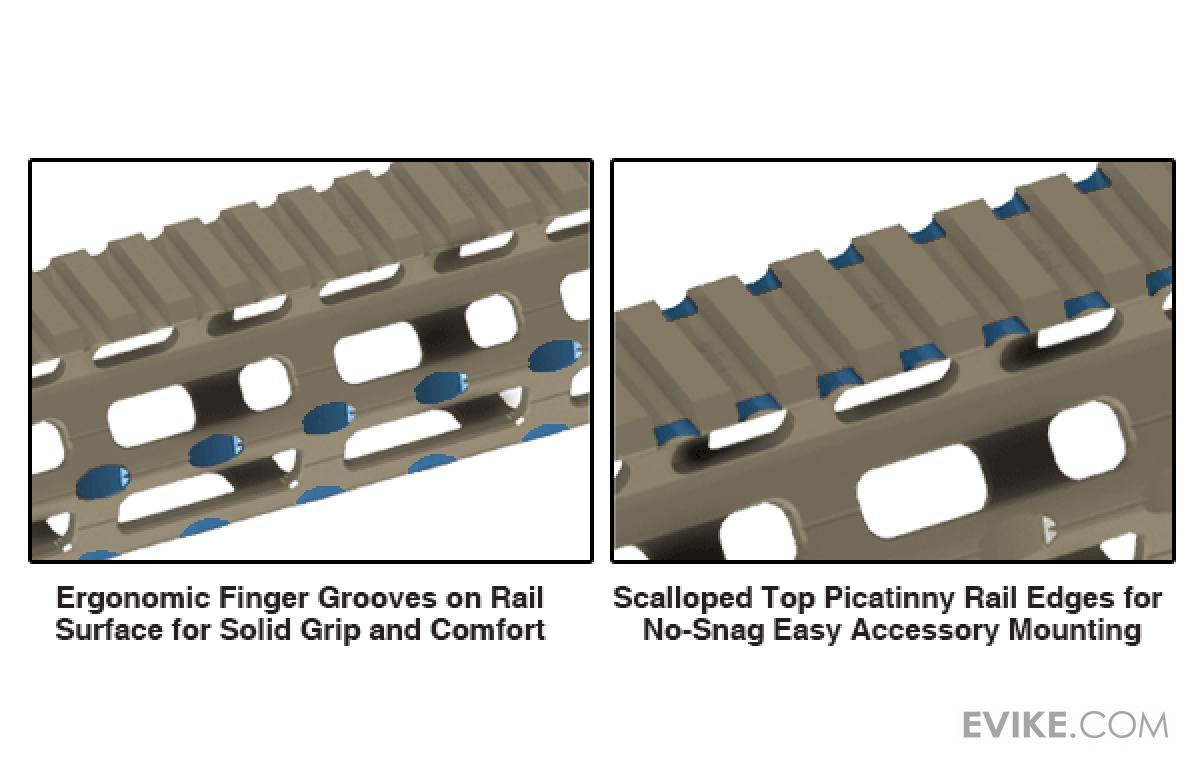 Ergonomic Finger Grooves on Rail Surface for Solid Grip and Comfort

Scalloped Top Picatinny Rail Edges for No-Snag Easy Accessory Mounting

EVIKE.COM