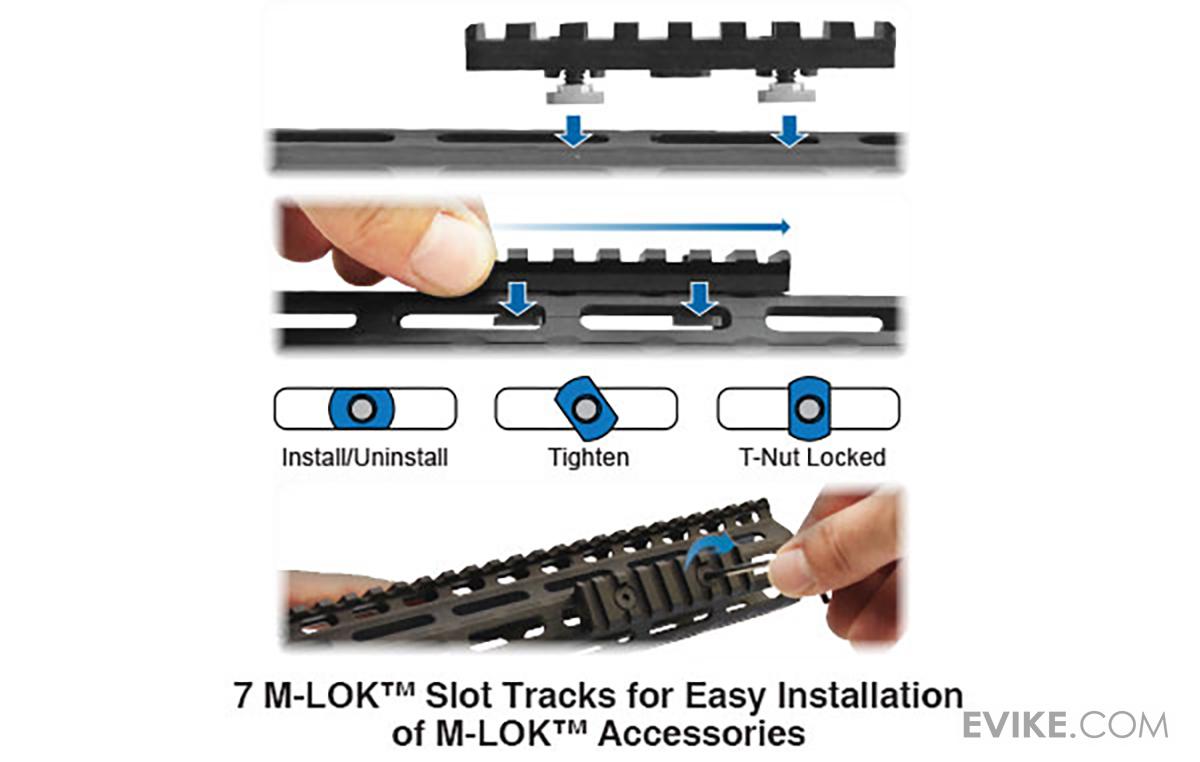 Install/Uninstall

Tighten

T-Nut Locked

7 M-LOK™ Slot Tracks for Easy Installation of M-LOK™ Accessories

EVIKE.COM