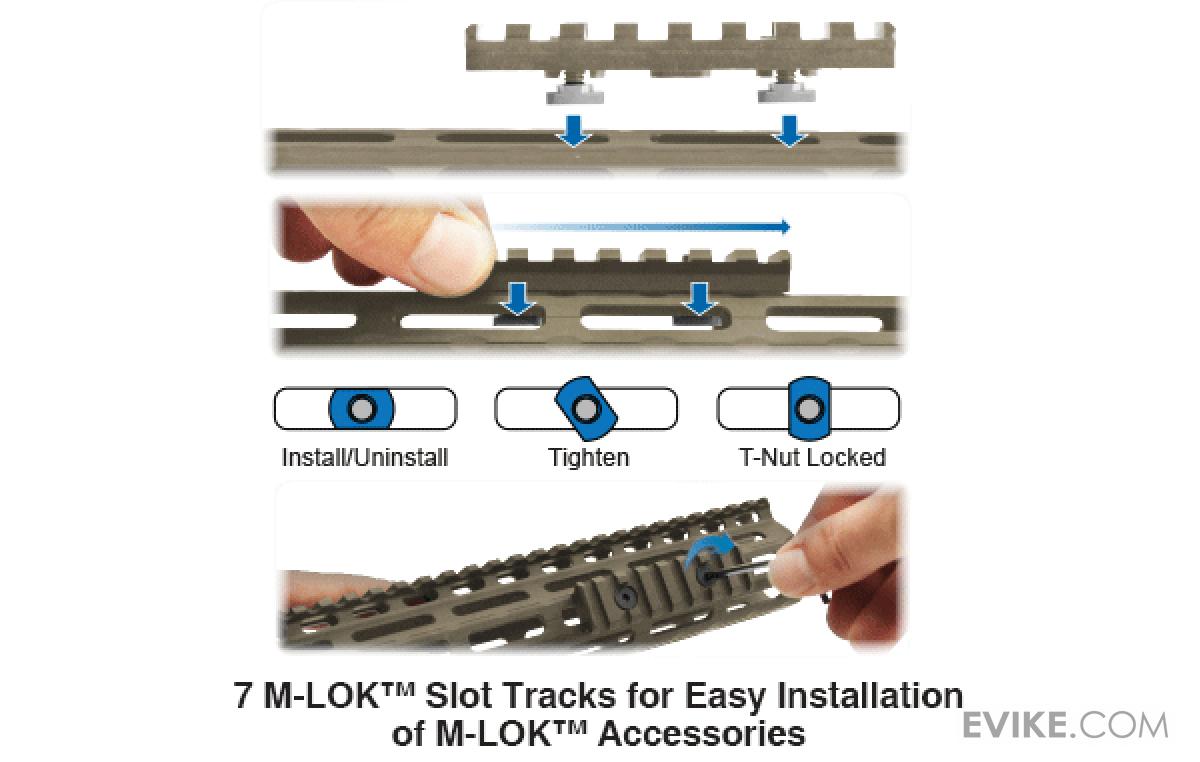 Install/Uninstall
Tighten
T-Nut Locked

7 M-LOK™ Slot Tracks for Easy Installation of M-LOK™ Accessories

EVIKE.COM