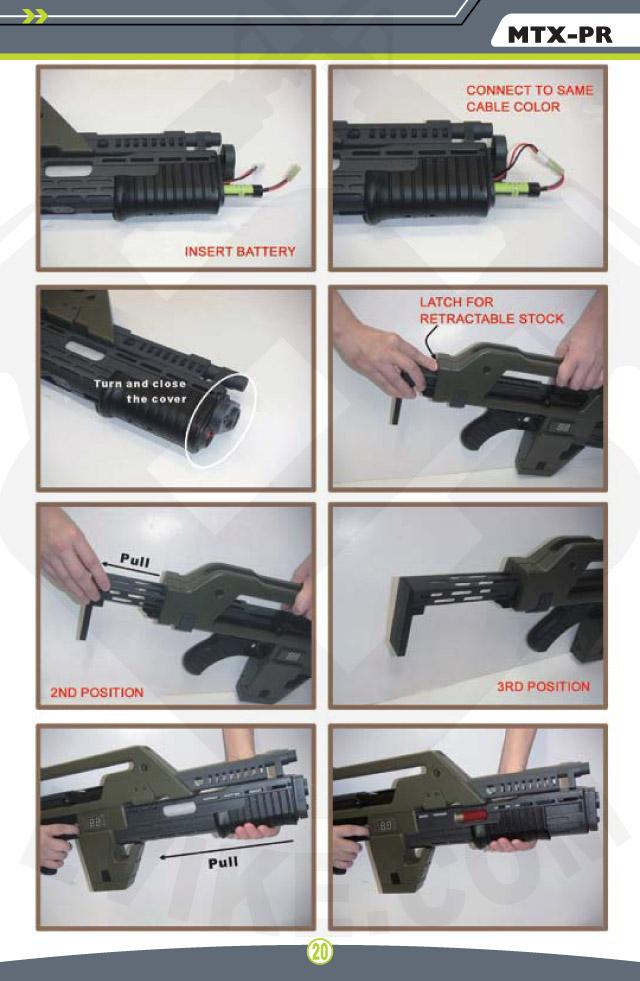 MTX-PR

INSERT BATTERY

CONNECT TO SAME CABLE COLOR

Turn and close the cover

LATCH FOR RETRACTABLE STOCK

Pull

2ND POSITION

3RD POSITION

Pull

20