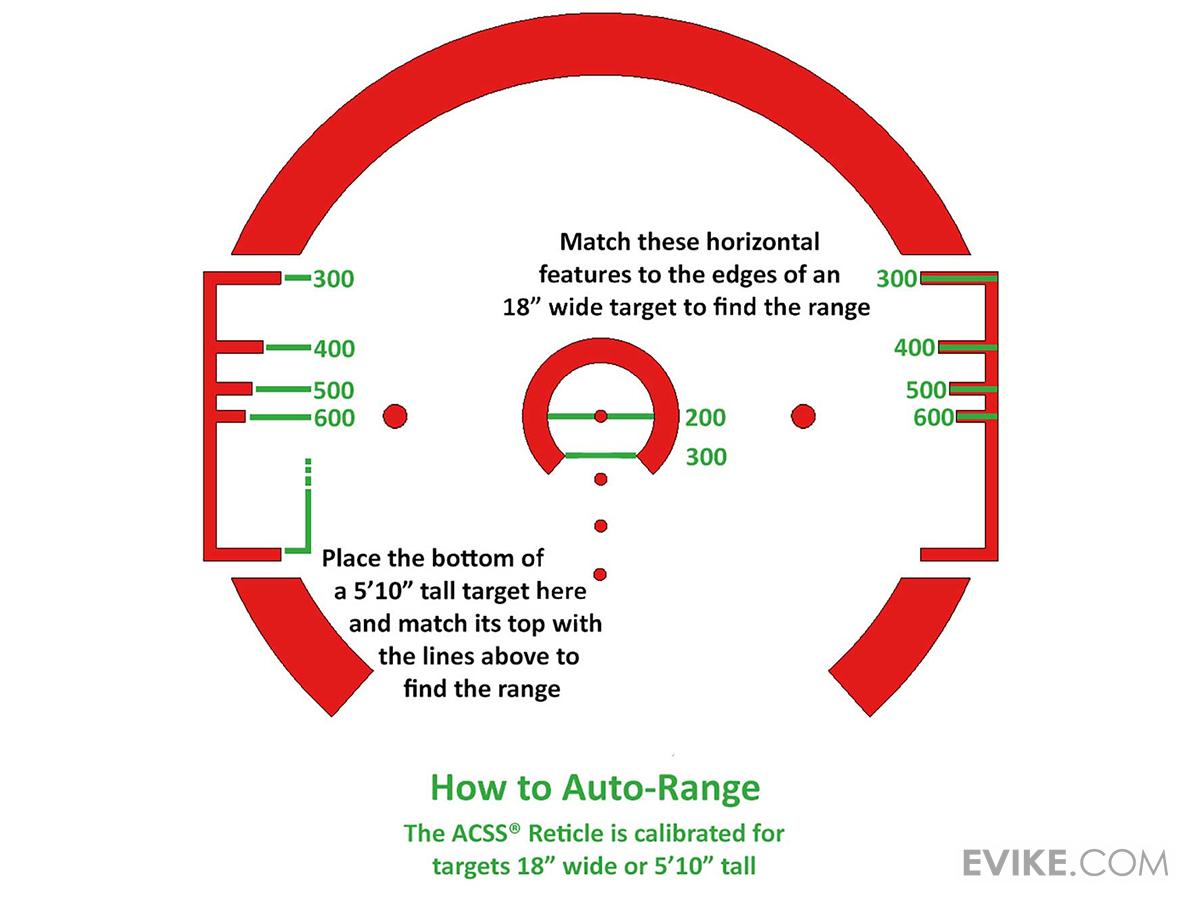 Match these horizontal features to the edges of an 18” wide target to find the range

300

400

500

600

300

400

500

600

200

300

Place the bottom of a 5’10” tall target here and match its top with the lines above to find the range

How to Auto-Range

The ACSS® Reticle is calibrated for targets 18” wide or 5’10” tall

EVIKE.COM