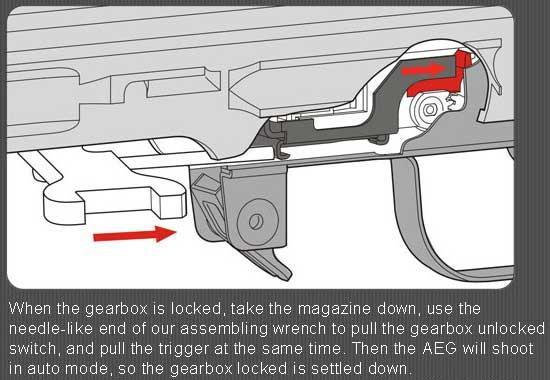 When the gearbox is locked, take the magazine down, use the needle-like end of our assembling wrench to pull the gearbox unlocked switch, and pull the trigger at the same time. Then the AEG will shoot in auto mode, so the gearbox locked is settled down.