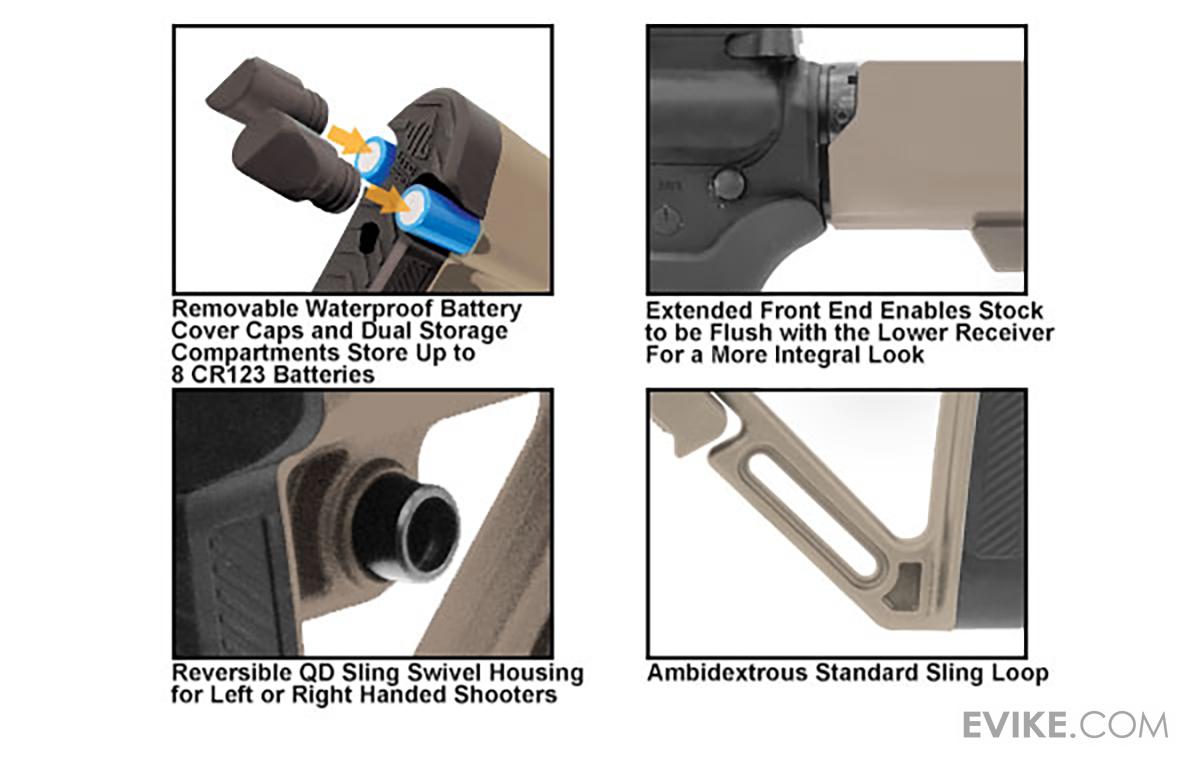 Removable Waterproof Battery Cover Caps and Dual Storage Compartments Store Up to 8 CR123 Batteries

Extended Front End Enables Stock to be Flush with the Lower Receiver For a More Integral Look

Reversible QD Sling Swivel Housing for Left or Right Handed Shooters

Ambidextrous Standard Sling Loop

EVIKE.COM