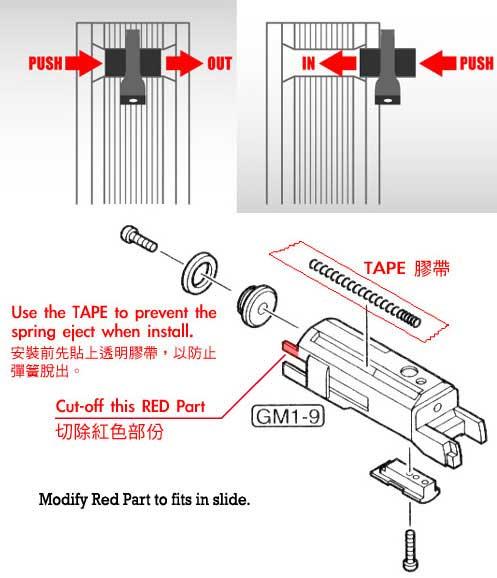 PUSH OUT

IN PUSH

TAPE 膠帶

Use the TAPE to prevent the spring eject when install.
安裝前先貼上透明膠帶，以防止彈簧脫出。

Cut-off this RED Part
切除紅色部份

GM1-9

Modify Red Part to fits in slide.