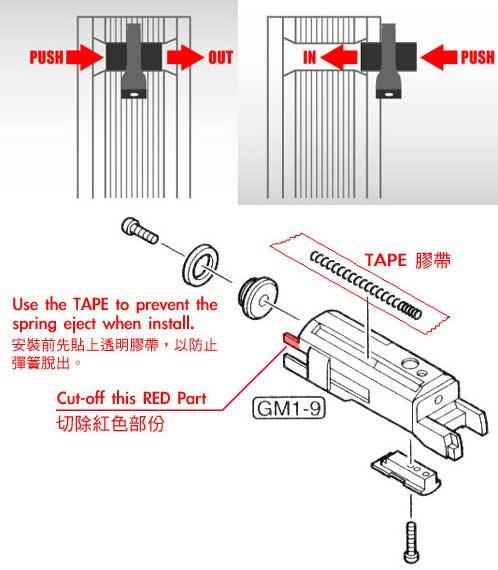 PUSH OUT

IN PUSH

TAPE 膠帶

Use the TAPE to prevent the spring eject when install.
安裝前先貼上透明膠帶，以防止彈簧脫出。

Cut-off this RED Part
切除紅色部份

GM1-9