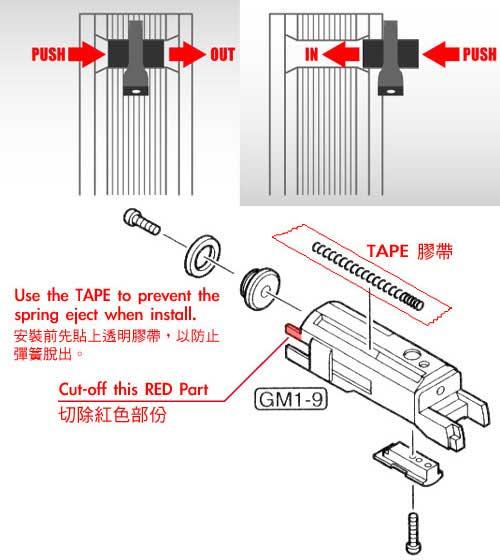 PUSH OUT

IN PUSH

TAPE 膠帶

Use the TAPE to prevent the spring eject when install.
安裝前先貼上透明膠帶，以防止彈簧脫出。

Cut-off this RED Part
切除紅色部份

GM1-9