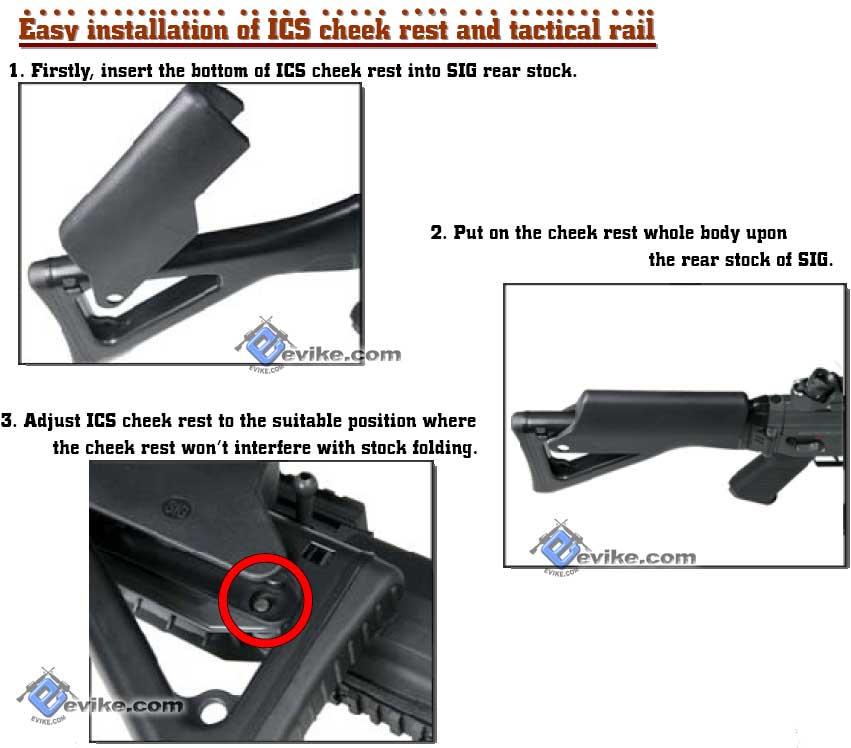 Easy installation of ICS cheek rest and tactical rail

1. Firstly, insert the bottom of ICS cheek rest into SIG rear stock.

evike.com
EVIKE.COM

2. Put on the cheek rest whole body upon the rear stock of SIG.

evike.com
EVIKE.COM

3. Adjust ICS cheek rest to the suitable position where the cheek rest won't interfere with stock folding.

evike.com
EVIKE.COM