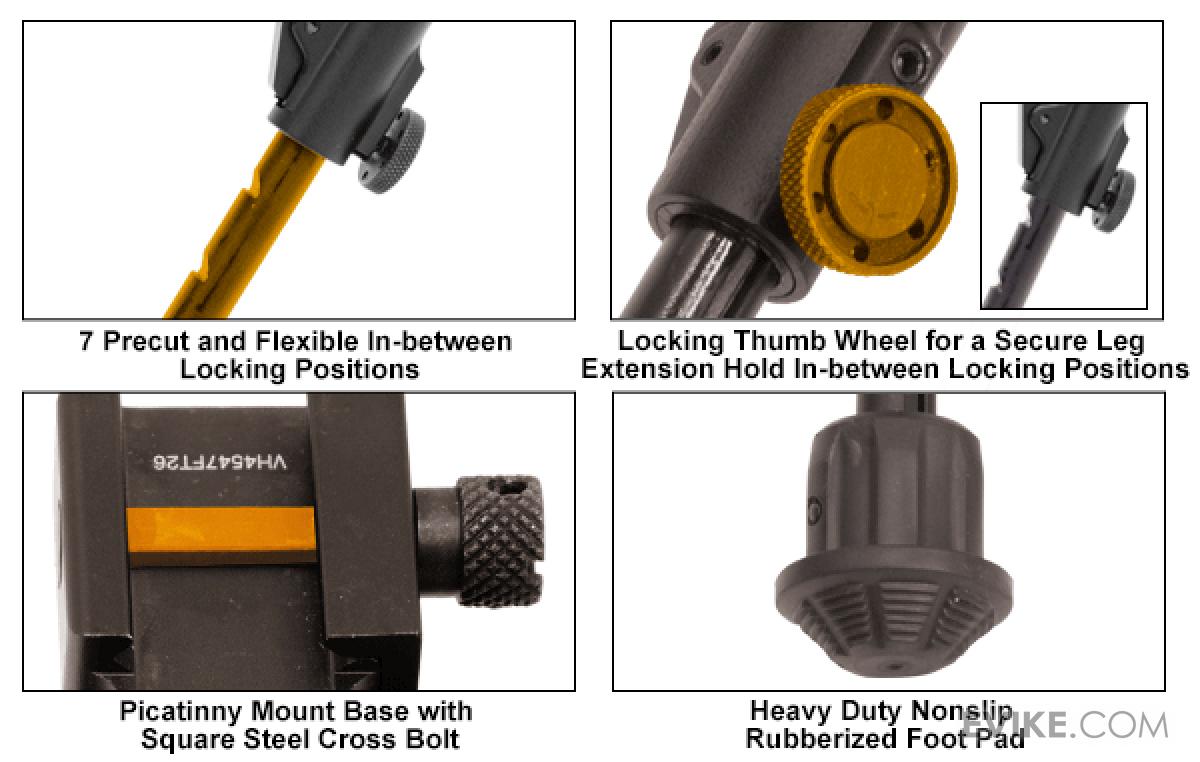 7 Precut and Flexible In-between Locking Positions

Locking Thumb Wheel for a Secure Leg Extension Hold In-between Locking Positions

VH4547FT26

Picatinny Mount Base with Square Steel Cross Bolt

Heavy Duty Nonslip Rubberized Foot Pad

EVIKE.COM