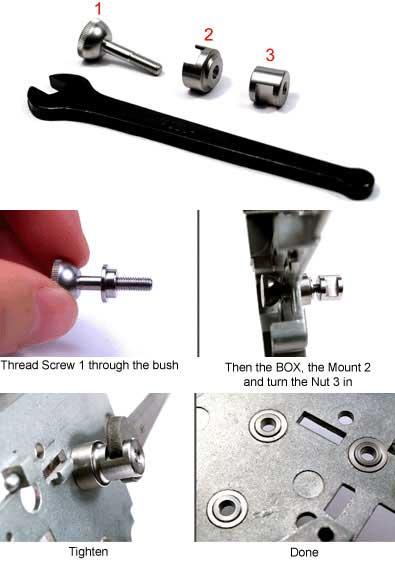 1
2
3

Thread Screw 1 through the bush

Then the BOX, the Mount 2 and turn the Nut 3 in

Tighten

Done