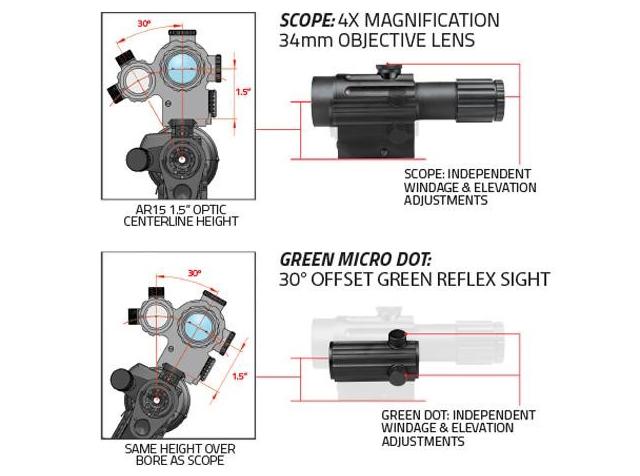 30°

1.5"

AR15 1.5" OPTIC CENTERLINE HEIGHT

SCOPE: 4X MAGNIFICATION
34mm OBJECTIVE LENS

SCOPE: INDEPENDENT WINDAGE & ELEVATION ADJUSTMENTS

30°

1.5"

SAME HEIGHT OVER BORE AS SCOPE

GREEN MICRO DOT:
30° OFFSET GREEN REFLEX SIGHT

GREEN DOT: INDEPENDENT WINDAGE & ELEVATION ADJUSTMENTS