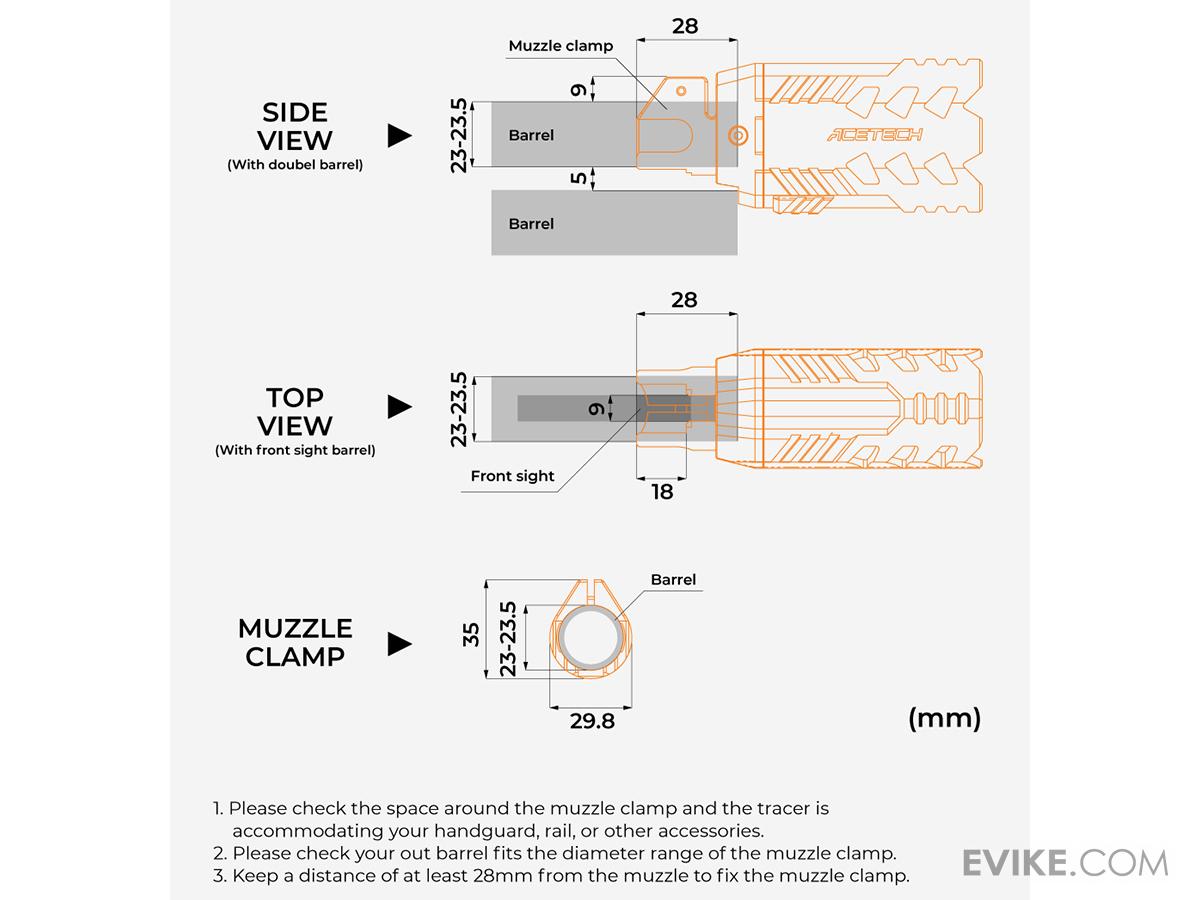 SIDE VIEW
(With doubel barrel)

Muzzle clamp
28
9
23-23.5
Barrel
5
Barrel
ACETECH

TOP VIEW
(With front sight barrel)

28
23-23.5
9
Front sight
18

MUZZLE CLAMP

Barrel
35
23-23.5
29.8

(mm)

1. Please check the space around the muzzle clamp and the tracer is accommodating your handguard, rail, or other accessories.
2. Please check your out barrel fits the diameter range of the muzzle clamp.
3. Keep a distance of at least 28mm from the muzzle to fix the muzzle clamp.

EVIKE.COM