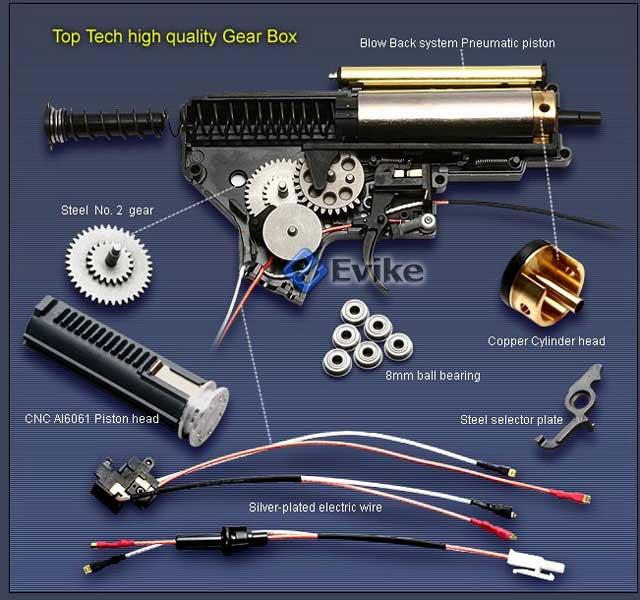 Top Tech high quality Gear Box

Blow Back system Pneumatic piston

Steel No. 2 gear

Evike

Copper Cylinder head

8mm ball bearing

CNC Al6061 Piston head

Steel selector plate

Silver-plated electric wire