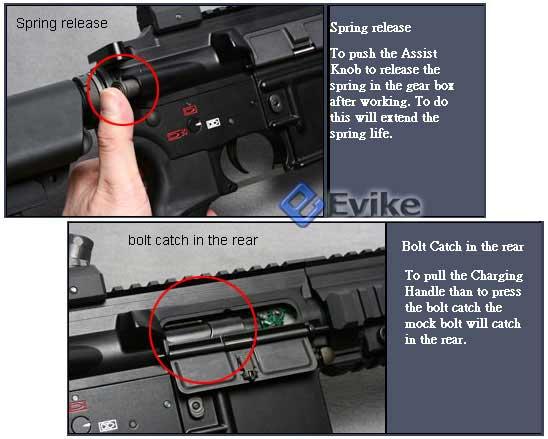 Spring release

Spring release

To push the Assist Knob to release the spring in the gear box after working. To do this will extend the spring life.

Evike

bolt catch in the rear

Bolt Catch in the rear

To pull the Charging Handle than to press the bolt catch the mock bolt will catch in the rear.