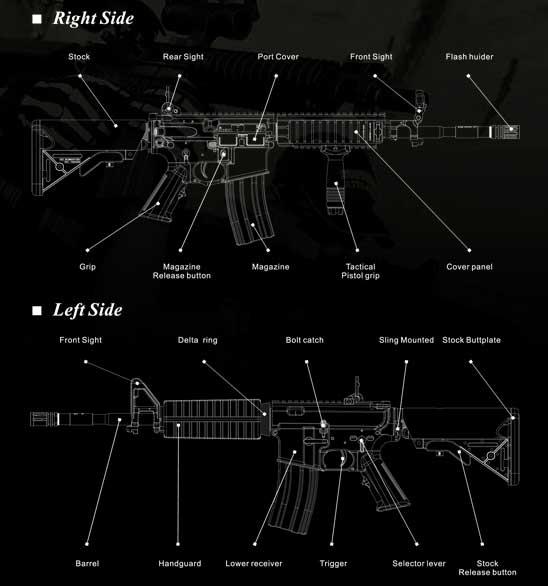 ■ Right Side

Stock
Rear Sight
Port Cover
Front Sight
Flash huider

Grip
Magazine Release button
Magazine
Tactical Pistol grip
Cover panel

■ Left Side

Front Sight
Delta ring
Bolt catch
Sling Mounted
Stock Buttplate

Barrel
Handguard
Lower receiver
Trigger
Selector lever
Stock Release button