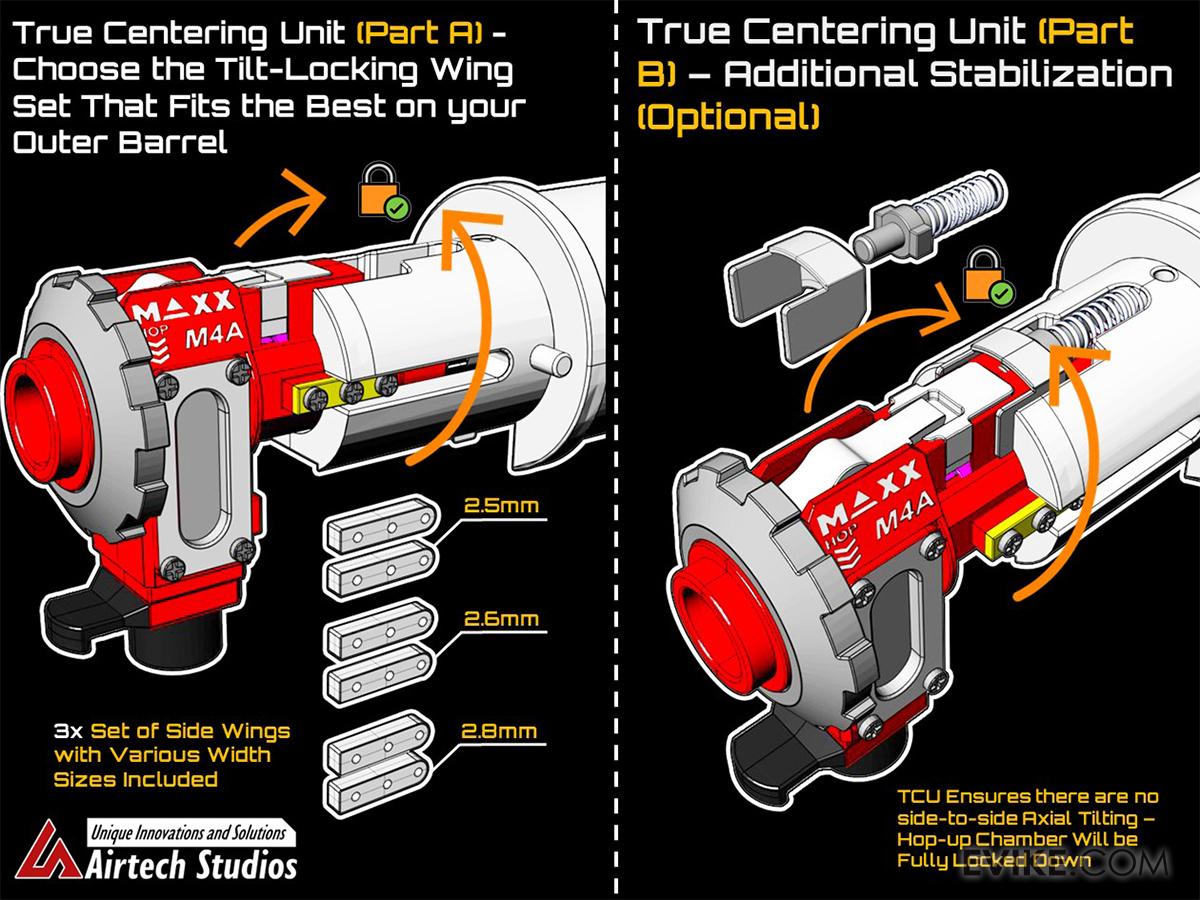 True Centering Unit (Part A) - Choose the Tilt-Locking Wing Set That Fits the Best on your Outer Barrel

MAXX HOP M4A

2.5mm

2.6mm

2.8mm

3x Set of Side Wings with Various Width Sizes Included

Unique Innovations and Solutions
Airtech Studios

True Centering Unit (Part B) – Additional Stabilization (Optional)

MAXX HOP M4A

TCU Ensures there are no side-to-side Axial Tilting – Hop-up Chamber Will be Fully Locked Down

EVIKE.COM