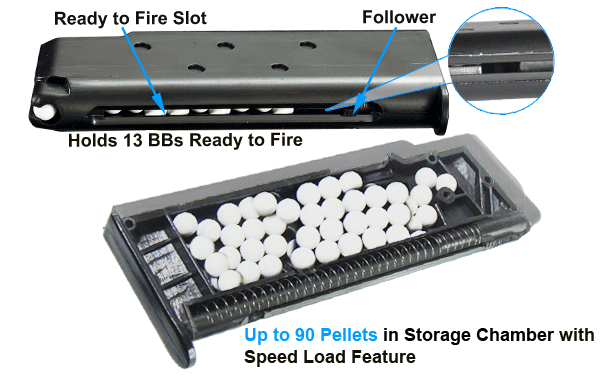 Ready to Fire Slot

Follower

Holds 13 BBs Ready to Fire

Up to 90 Pellets in Storage Chamber with Speed Load Feature