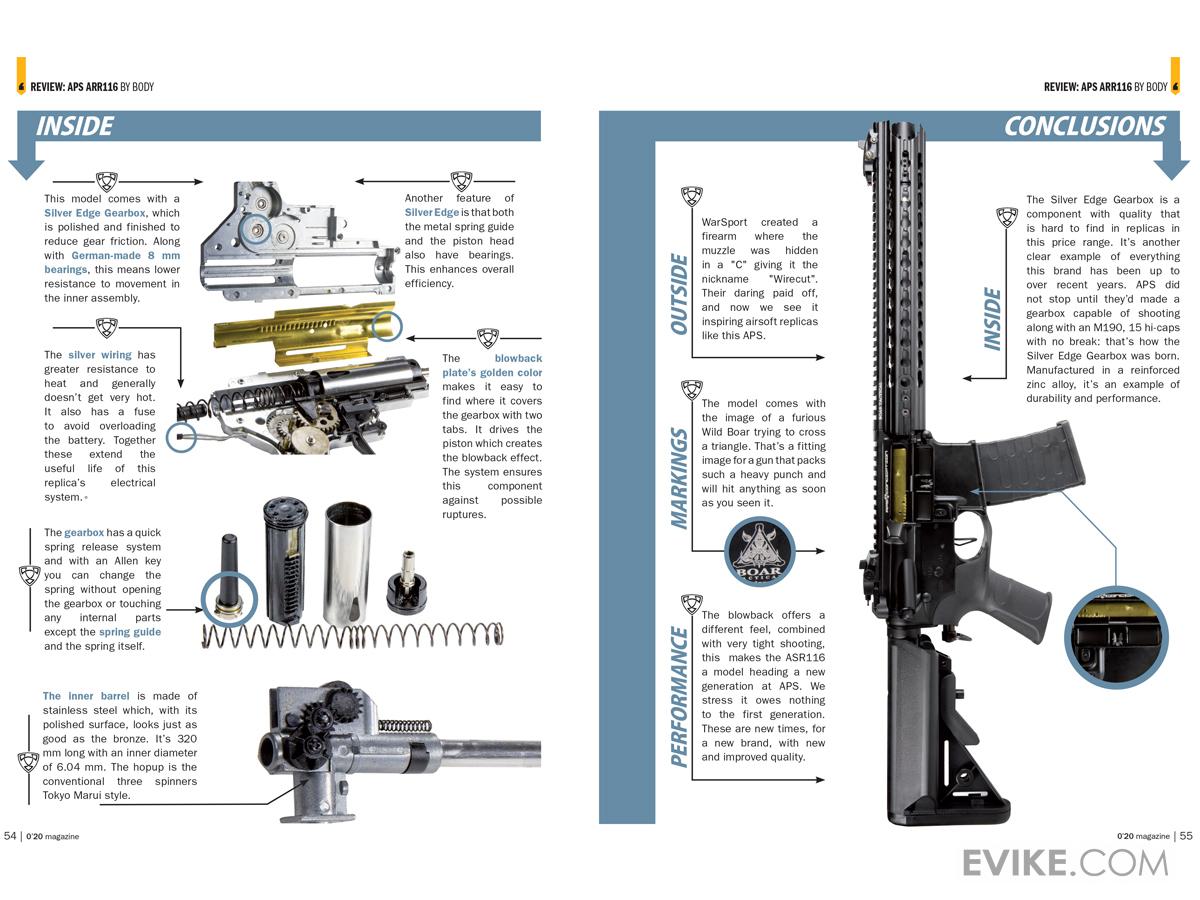 REVIEW: APS ARR116 BY BODY

INSIDE

This model comes with a Silver Edge Gearbox, which is polished and finished to reduce gear friction. Along with German-made 8 mm bearings, this means lower resistance to movement in the inner assembly.

Another feature of Silver Edge is that both the metal spring guide and the piston head also have bearings. This enhances overall efficiency.

The silver wiring has greater resistance to heat and generally doesn't get very hot. It also has a fuse to avoid overloading the battery. Together these extend the useful life of this replica's electrical system.

The blowback plate's golden color makes it easy to find where it covers the gearbox with two tabs. It drives the piston which creates the blowback effect. The system ensures this component against possible ruptures.

The gearbox has a quick spring release system and with an Allen key you can change the spring without opening the gearbox or touching any internal parts except the spring guide and the spring itself.

The inner barrel is made of stainless steel which, with its polished surface, looks just as good as the bronze. It's 320 mm long with an inner diameter of 6.04 mm. The hopup is the conventional three spinners Tokyo Marui style.

54 | 0'20 magazine

REVIEW: APS ARR116 BY BODY

CONCLUSIONS

OUTSIDE

WarSport created a firearm where the muzzle was hidden in a "C" giving it the nickname "Wirecut". Their daring paid off, and now we see it inspiring airsoft replicas like this APS.

MARKINGS

The model comes with the image of a furious Wild Boar trying to cross a triangle. That's a fitting image for a gun that packs such a heavy punch and will hit anything as soon as you seen it.

BOAR TACTICAL

PERFORMANCE

The blowback offers a different feel, combined with very tight shooting, this makes the ASR116 a model heading a new generation at APS. We stress it owes nothing to the first generation. These are new times, for a new brand, with new and improved quality.

INSIDE

The Silver Edge Gearbox is a component with quality that is hard to find in replicas in this price range. It's another clear example of everything this brand has been up to over recent years. APS did not stop until they'd made a gearbox capable of shooting along with an M190, 15 hi-caps with no break: that's how the Silver Edge Gearbox was born. Manufactured in a reinforced zinc alloy, it's an example of durability and performance.

0'20 magazine | 55

EVIKE.COM