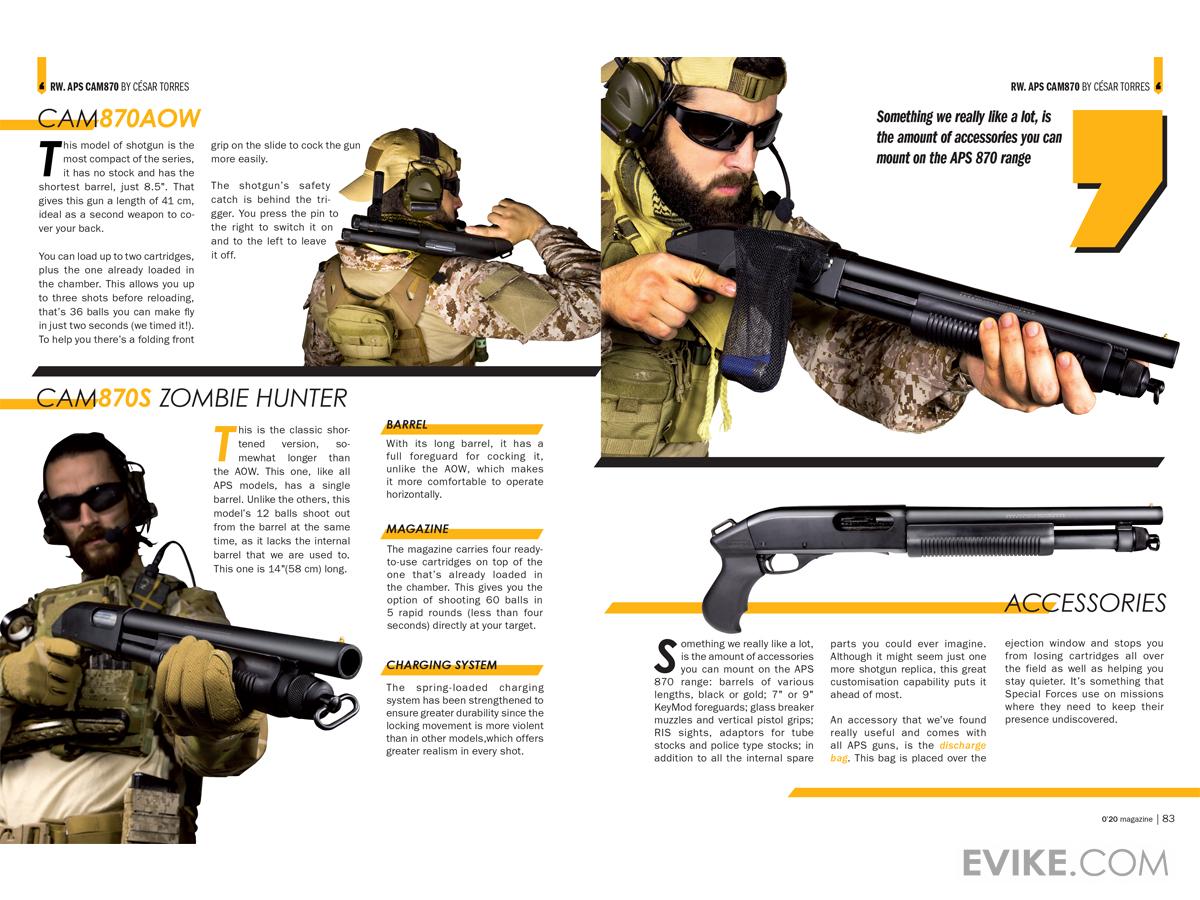 RW. APS CAM870 BY CÉSAR TORRES

CAM870AOW

This model of shotgun is the most compact of the series, it has no stock and has the shortest barrel, just 8.5". That gives this gun a length of 41 cm, ideal as a second weapon to cover your back.

You can load up to two cartridges, plus the one already loaded in the chamber. This allows you up to three shots before reloading, that's 36 balls you can make fly in just two seconds (we timed it!). To help you there's a folding front grip on the slide to cock the gun more easily.

The shotgun's safety catch is behind the trigger. You press the pin to the right to switch it on and to the left to leave it off.

CAM870S ZOMBIE HUNTER

This is the classic shortened version, somewhat longer than the AOW. This one, like all APS models, has a single barrel. Unlike the others, this model's 12 balls shoot out from the barrel at the same time, as it lacks the internal barrel that we are used to. This one is 14"(58 cm) long.

BARREL

With its long barrel, it has a full foreguard for cocking it, unlike the AOW, which makes it more comfortable to operate horizontally.

MAGAZINE

The magazine carries four ready-to-use cartridges on top of the one that's already loaded in the chamber. This gives you the option of shooting 60 balls in 5 rapid rounds (less than four seconds) directly at your target.

CHARGING SYSTEM

The spring-loaded charging system has been strengthened to ensure greater durability since the locking movement is more violent than in other models,which offers greater realism in every shot.

RW. APS CAM870 BY CÉSAR TORRES

Something we really like a lot, is the amount of accessories you can mount on the APS 870 range

ACCESSORIES

Something we really like a lot, is the amount of accessories you can mount on the APS 870 range: barrels of various lengths, black or gold; 7" or 9" KeyMod foreguards; glass breaker muzzles and vertical pistol grips; RIS sights, adaptors for tube stocks and police type stocks; in addition to all the internal spare parts you could ever imagine. Although it might seem just one more shotgun replica, this great customisation capability puts it ahead of most.

An accessory that we've found really useful and comes with all APS guns, is the discharge bag. This bag is placed over the ejection window and stops you from losing cartridges all over the field as well as helping you stay quieter. It's something that Special Forces use on missions where they need to keep their presence undiscovered.

0'20 magazine | 83

EVIKE.COM