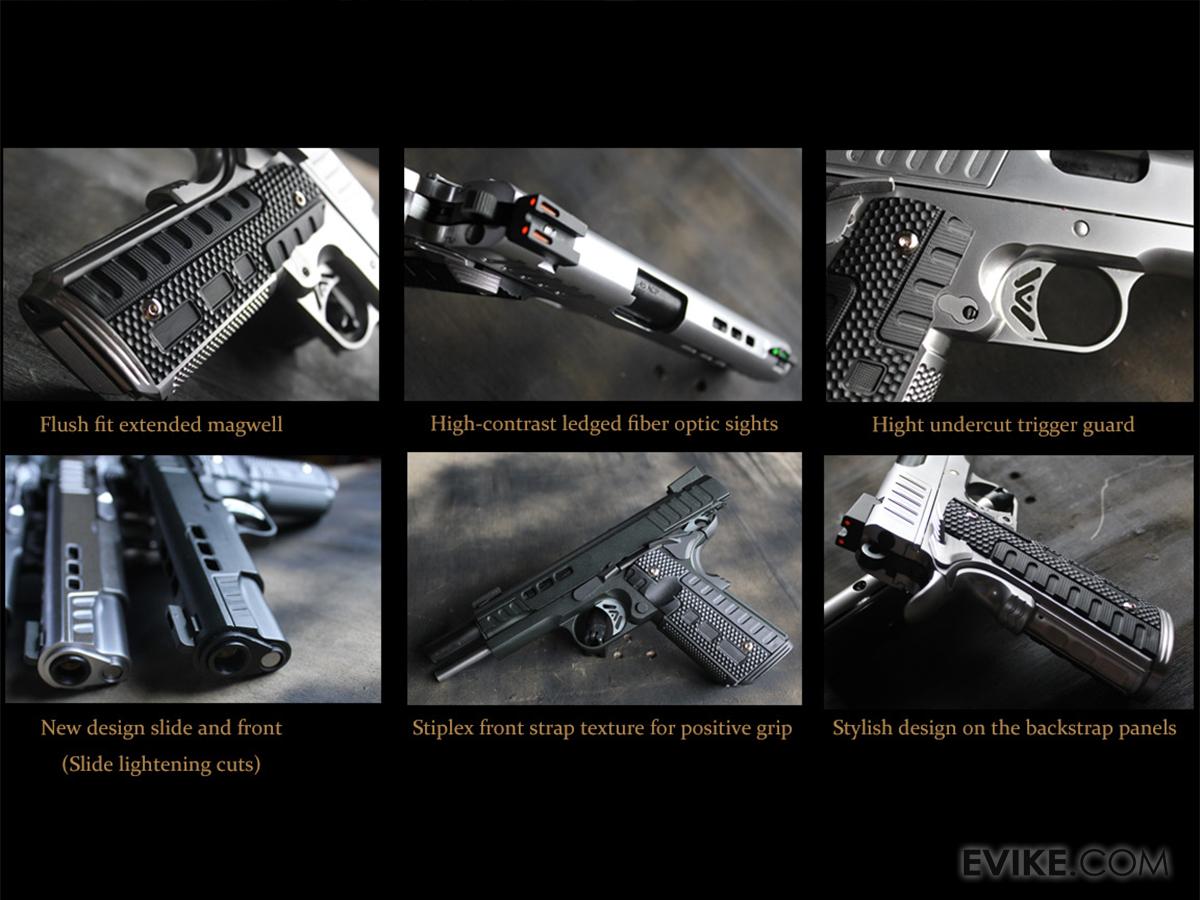 Flush fit extended magwell

High-contrast ledged fiber optic sights

Hight undercut trigger guard

New design slide and front
(Slide lightening cuts)

Stiplex front strap texture for positive grip

Stylish design on the backstrap panels

EVIKE.COM