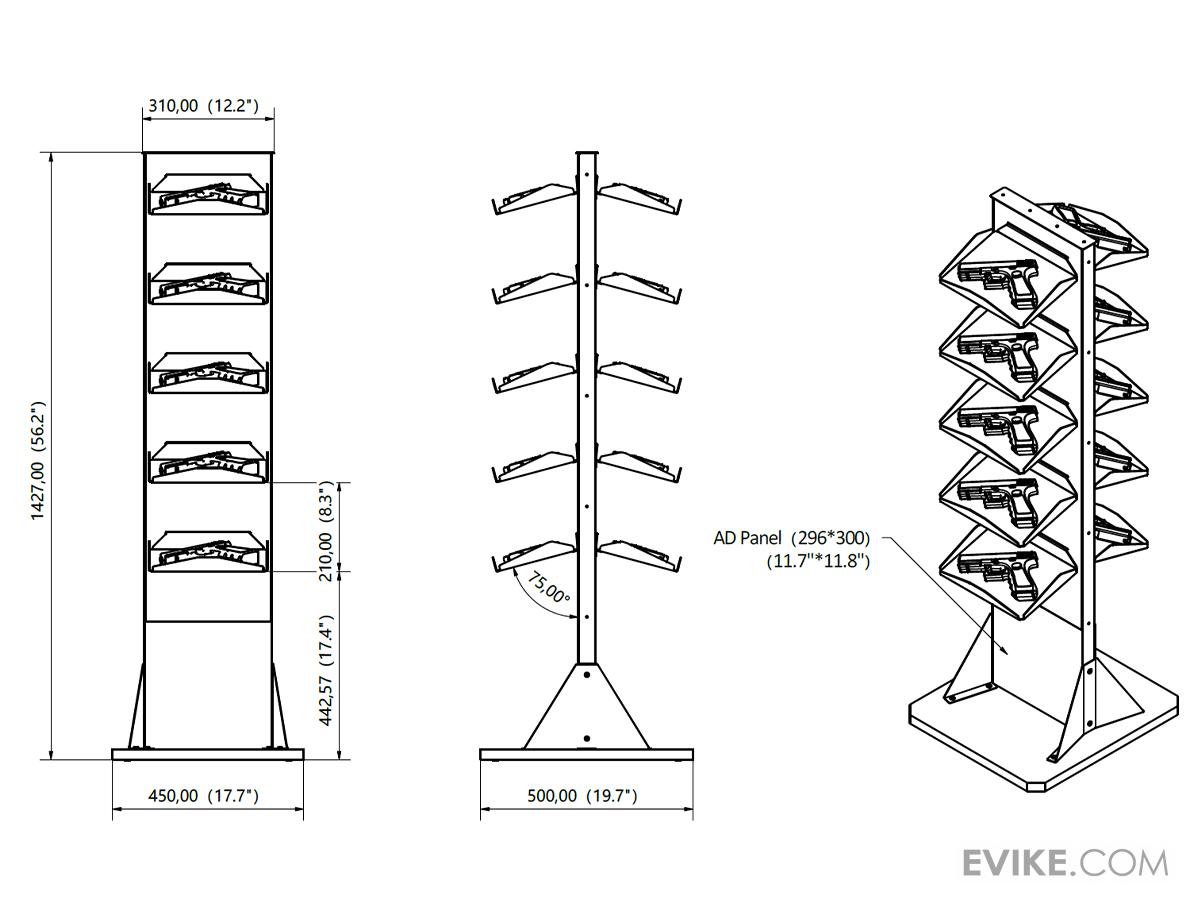 310,00 (12.2")

1427,00 (56.2")

210,00 (8.3")

442,57 (17.4")

450,00 (17.7")

75,00°

500,00 (19.7")

AD Panel (296*300) (11.7"*11.8")

EVIKE.COM