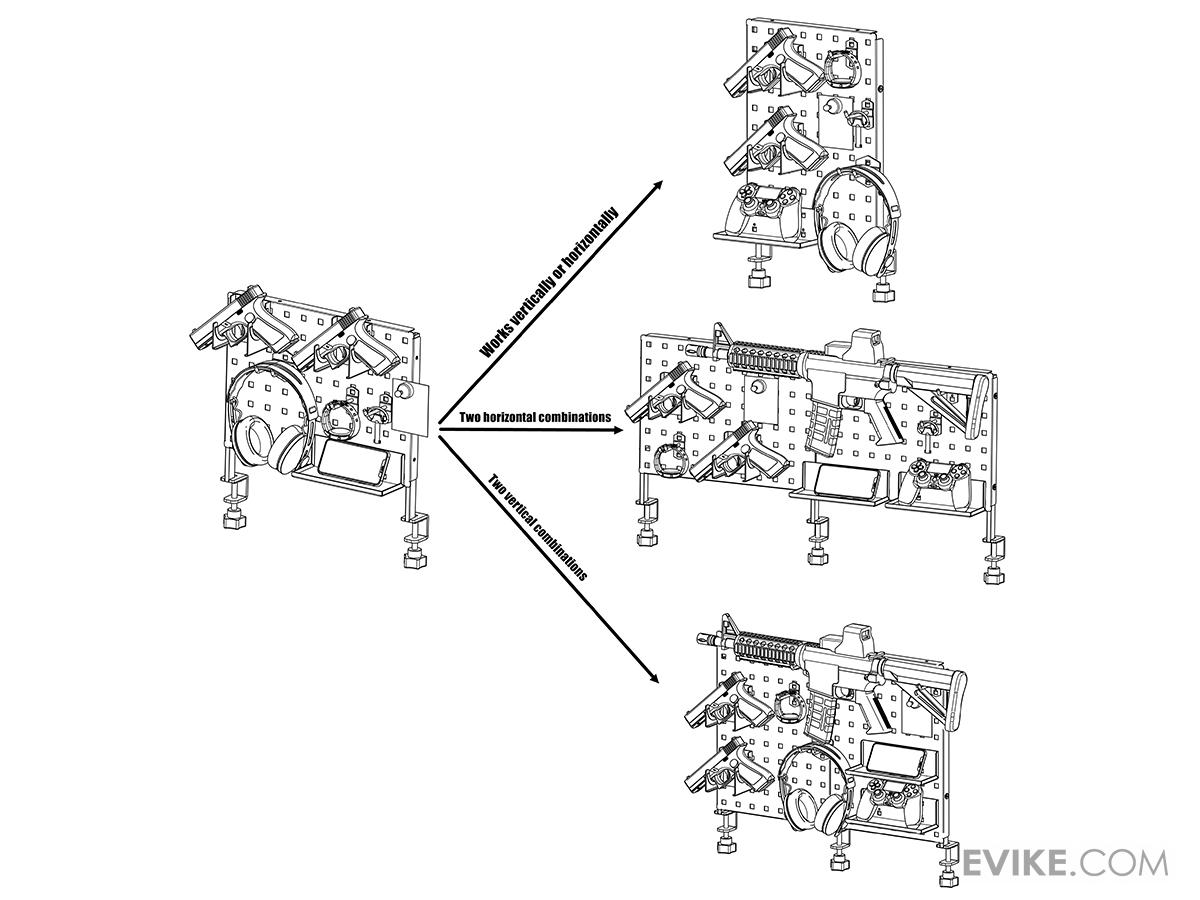 Works vertically or horizontally

Two horizontal combinations

Two vertical combinations

EVIKE.COM